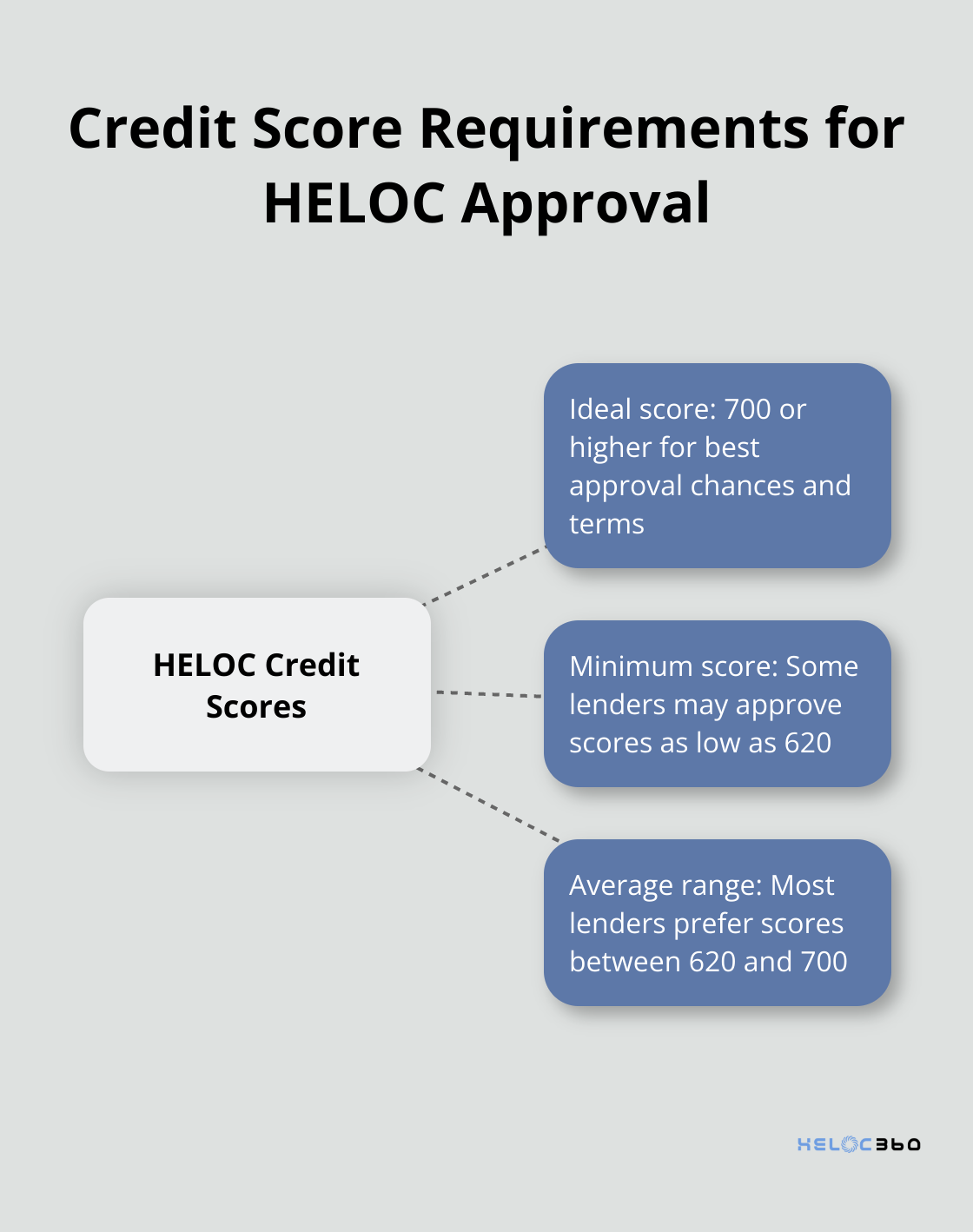 Credit Score Requirements for HELOC Approval

HELOC Credit Scores

Ideal score: 700 or higher for best approval chances and terms

Minimum score: Some lenders may approve scores as low as 620

Average range: Most lenders prefer scores between 620 and 700

HELOC360