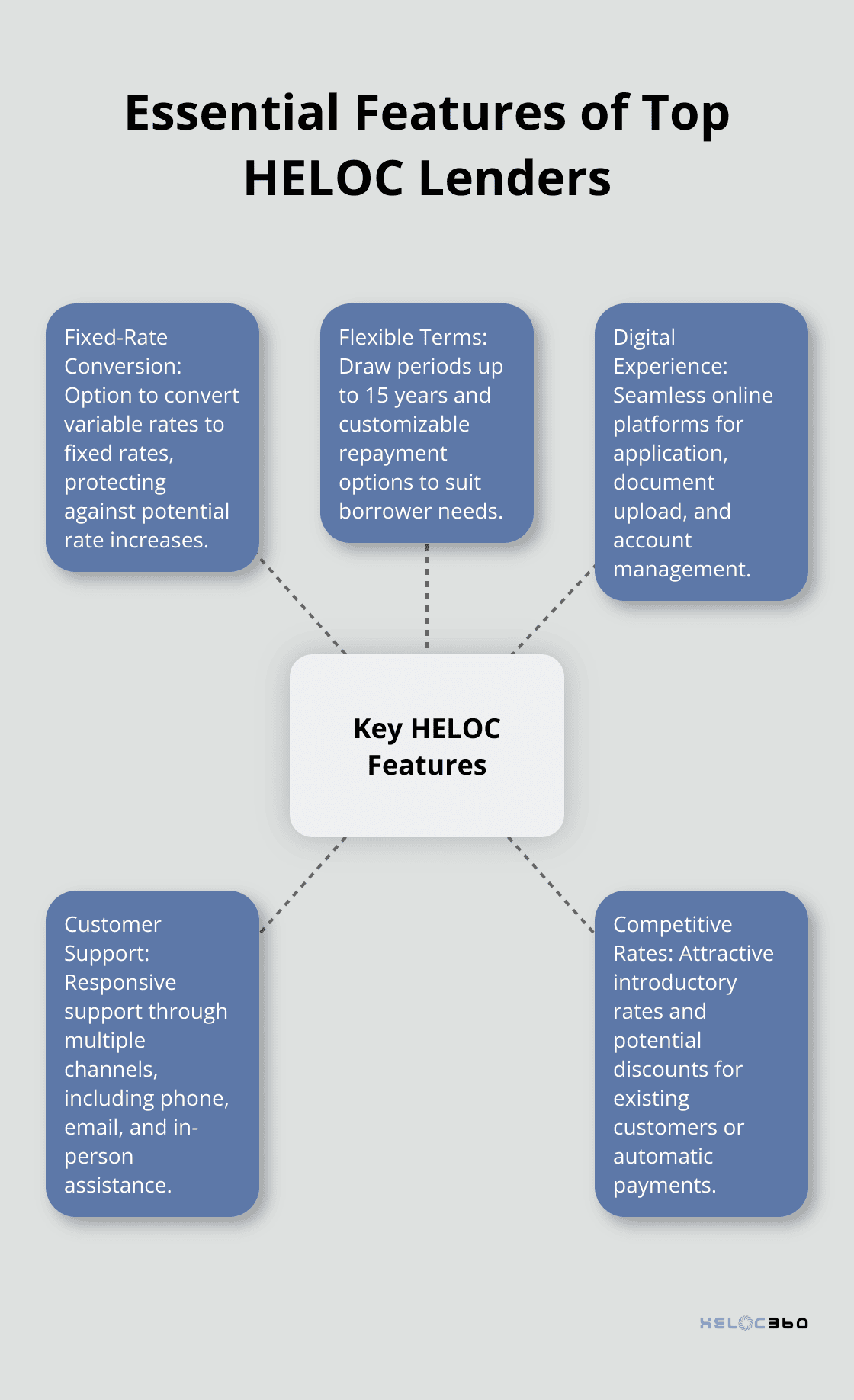 Essential Features of Top HELOC Lenders

Fixed-Rate Conversion: Option to convert variable rates to fixed rates, protecting against potential rate increases.

Flexible Terms: Draw periods up to 15 years and customizable repayment options to suit borrower needs.

Digital Experience: Seamless online platforms for application, document upload, and account management.

Key HELOC Features

Customer Support: Responsive support through multiple channels, including phone, email, and in-person assistance.

Competitive Rates: Attractive introductory rates and potential discounts for existing customers or automatic payments.

HELOC360