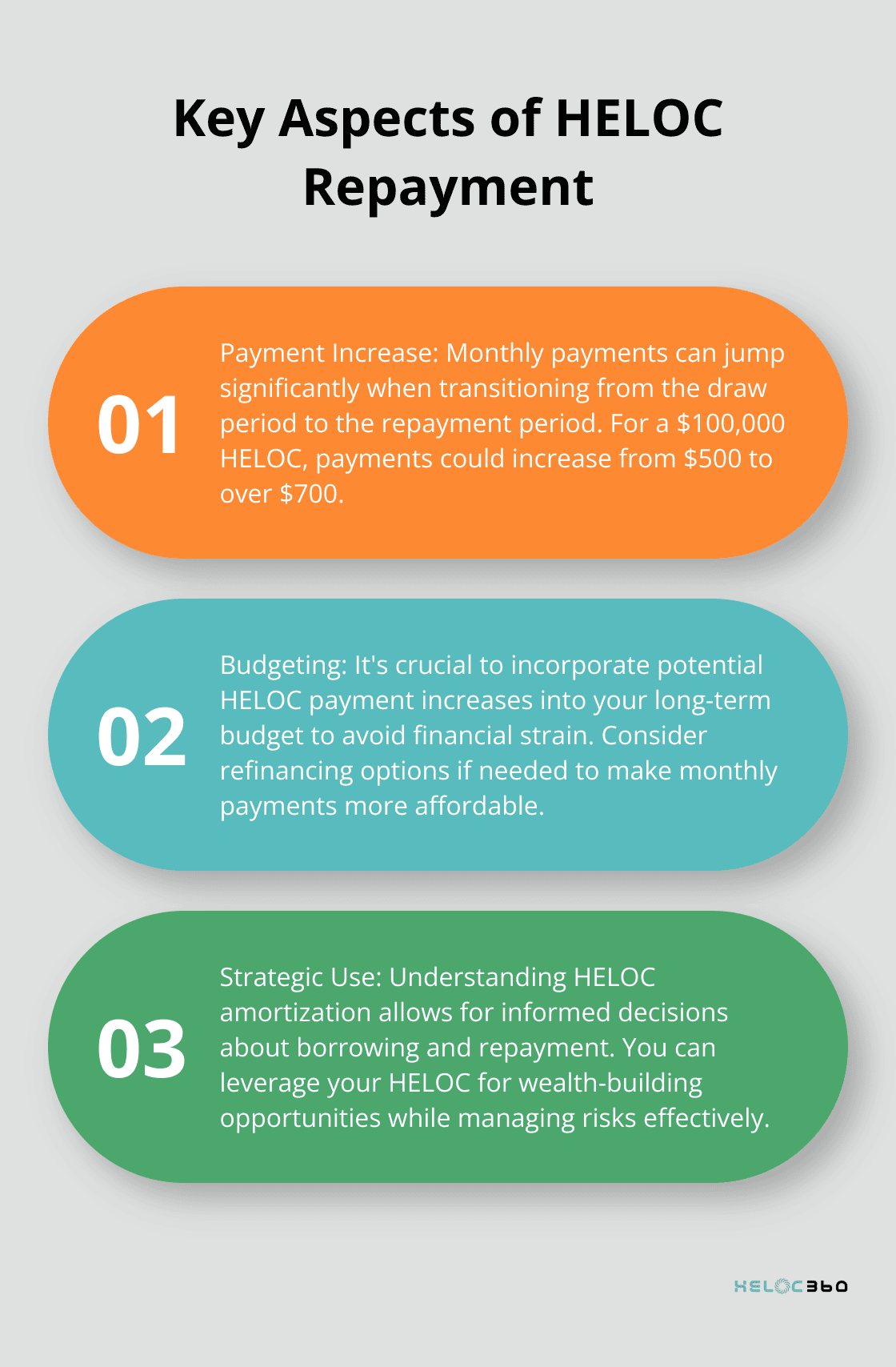 Key Aspects of HELOC Repayment

01

Payment Increase: Monthly payments can jump significantly when transitioning from the draw period to the repayment period. For a \$100,000 HELOC, payments could increase from \$500 to over \$700.

02

Budgeting: It's crucial to incorporate potential HELOC payment increases into your long-term budget to avoid financial strain. Consider refinancing options if needed to make monthly payments more affordable.

03

Strategic Use: Understanding HELOC amortization allows for informed decisions about borrowing and repayment. You can leverage your HELOC for wealth-building opportunities while managing risks effectively.

HELOC360