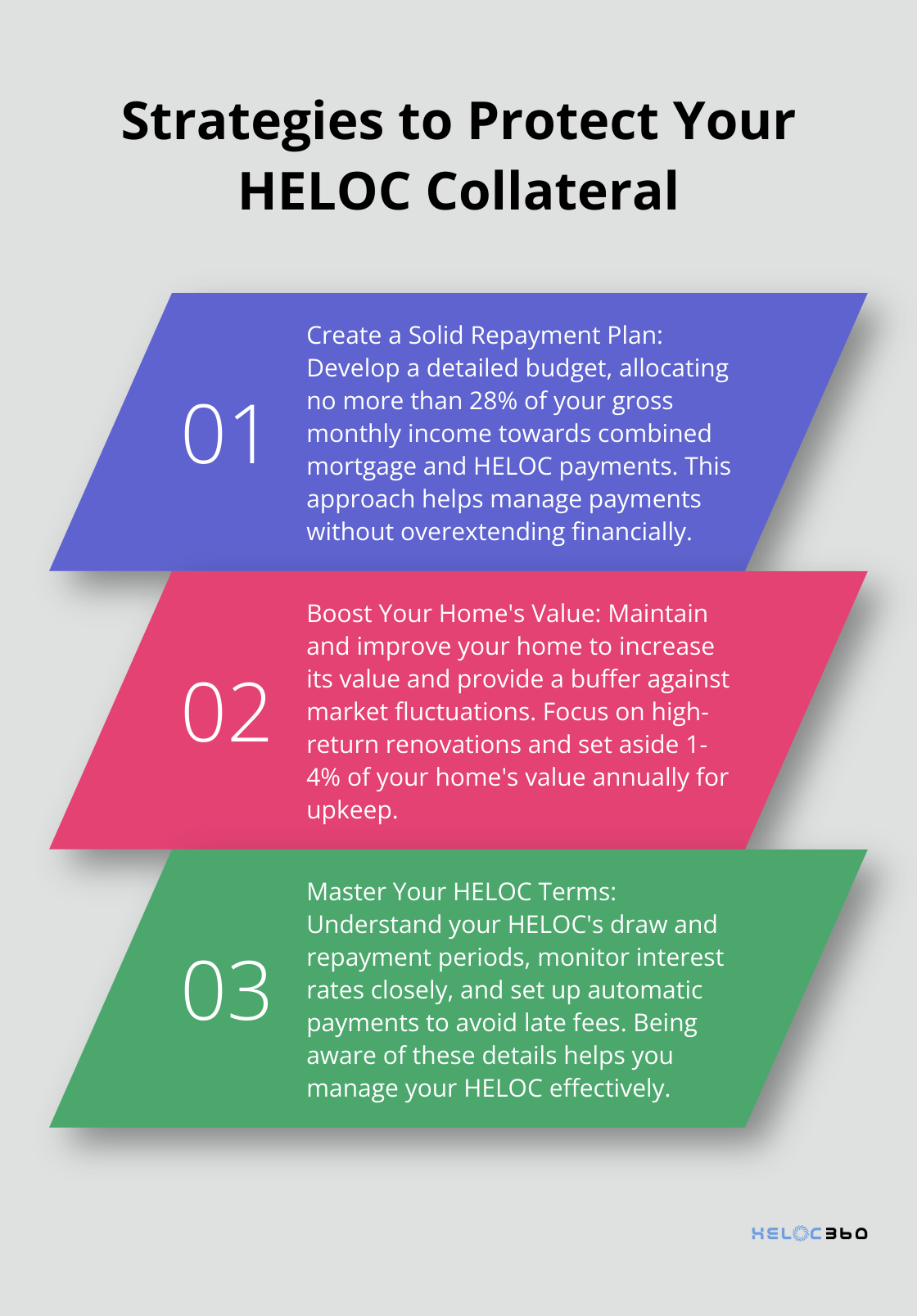 Strategies to Protect Your HELOC Collateral

01

Create a Solid Repayment Plan: Develop a detailed budget, allocating no more than 28% of your gross monthly income towards combined mortgage and HELOC payments. This approach helps manage payments without overextending financially.

02

Boost Your Home's Value: Maintain and improve your home to increase its value and provide a buffer against market fluctuations. Focus on high-return renovations and set aside 1-4% of your home's value annually for upkeep.

03

Master Your HELOC Terms: Understand your HELOC's draw and repayment periods, monitor interest rates closely, and set up automatic payments to avoid late fees. Being aware of these details helps you manage your HELOC effectively.

HELOC360