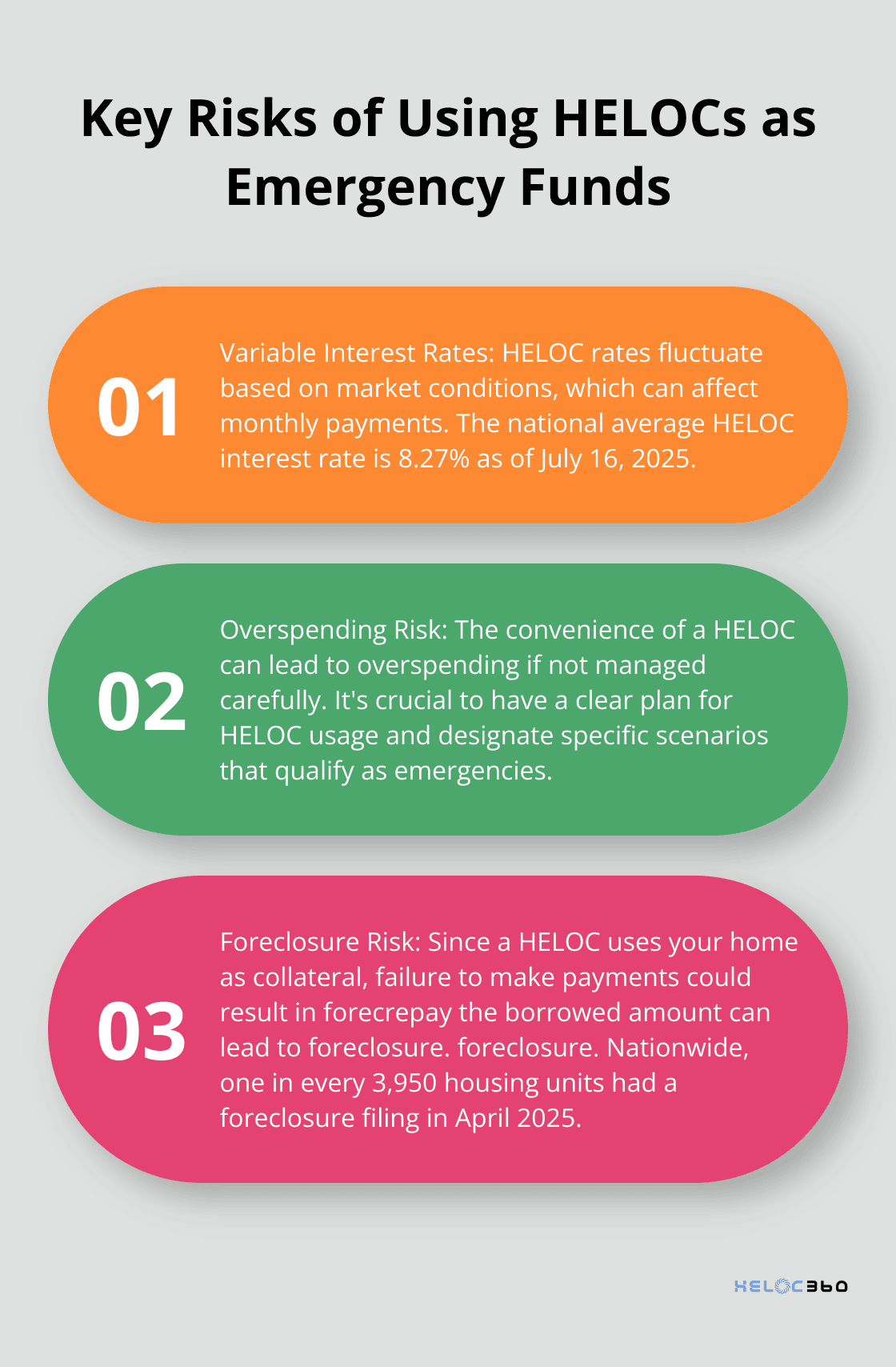 Key Risks of Using HELOCs as Emergency Funds

01

Variable Interest Rates: HELOC rates fluctuate based on market conditions, which can affect monthly payments. The national average HELOC interest rate is 8.27% as of July 16, 2025.

02

Overspending Risk: The convenience of a HELOC can lead to overspending if not managed carefully. It's crucial to have a clear plan for HELOC usage and designate specific scenarios that qualify as emergencies.

03

Foreclosure Risk: Since a HELOC uses your home as collateral, failure to make payments could result in forecrepay the borrowed amount can lead to foreclosure. foreclosure. Nationwide, one in every 3,950 housing units had a foreclosure filing in April 2025.

HELOC360