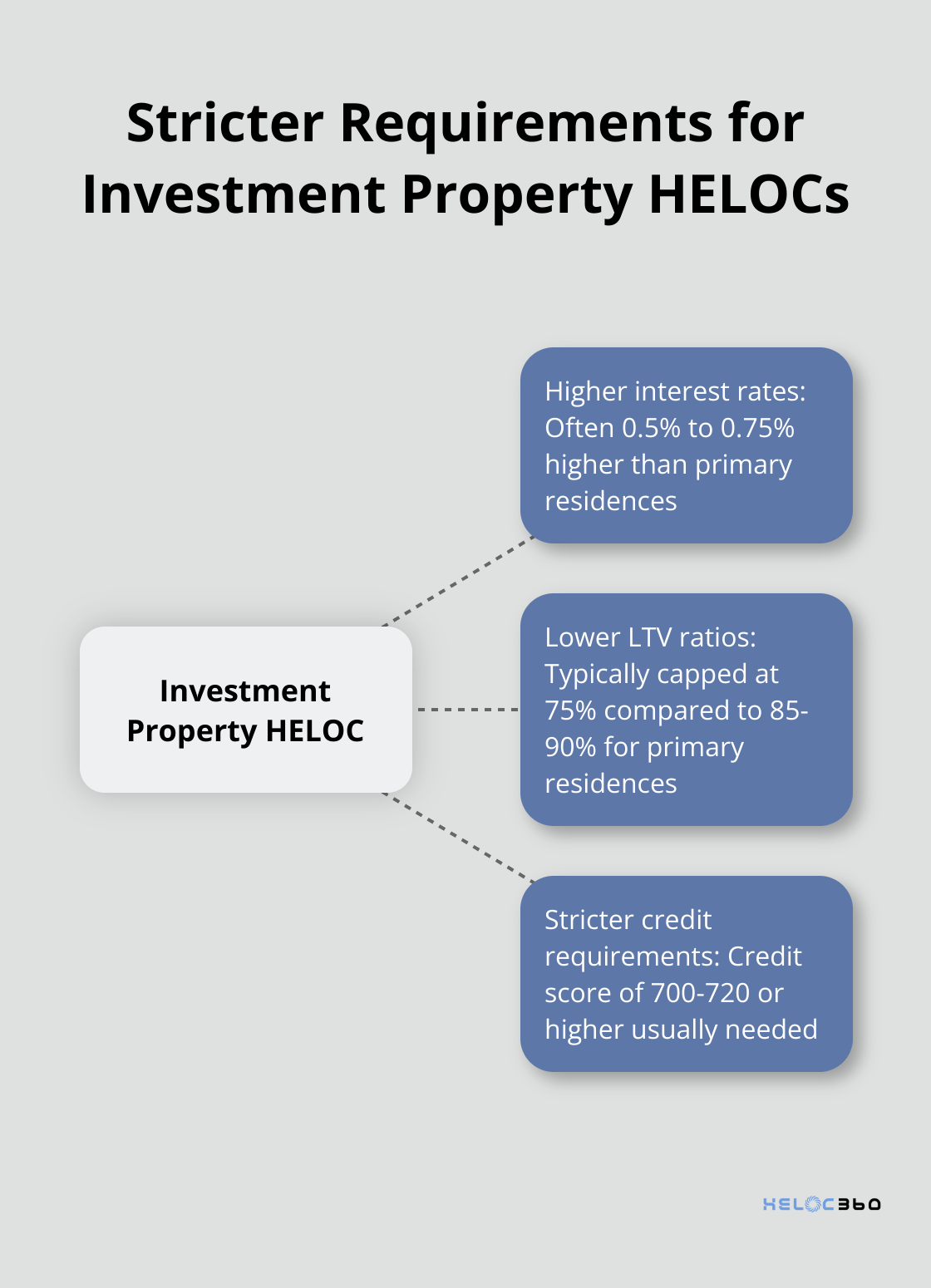 Stricter Requirements for Investment Property HELOCs

Investment Property HELOC

Higher interest rates: Often 0.5% to 0.75% higher than primary residences

Lower LTV ratios: Typically capped at 75% compared to 85-90% for primary residences

Stricter credit requirements: Credit score of 700-720 or higher usually needed

HELOC360