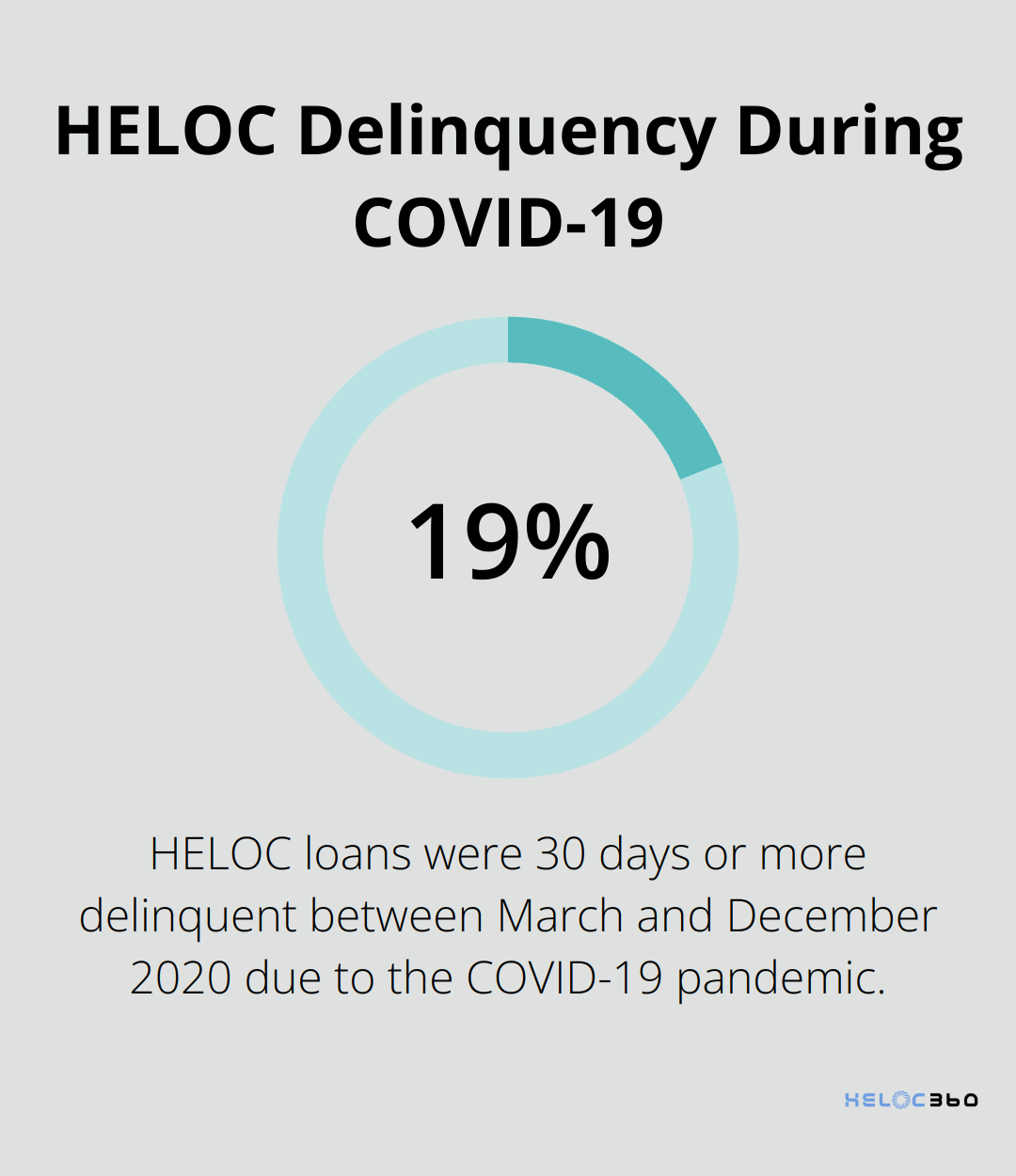 HELOC Delinquency During COVID-19

19%

HELOC loans were 30 days or more delinquent between March and December 2020 due to the COVID-19 pandemic.

HELOC360