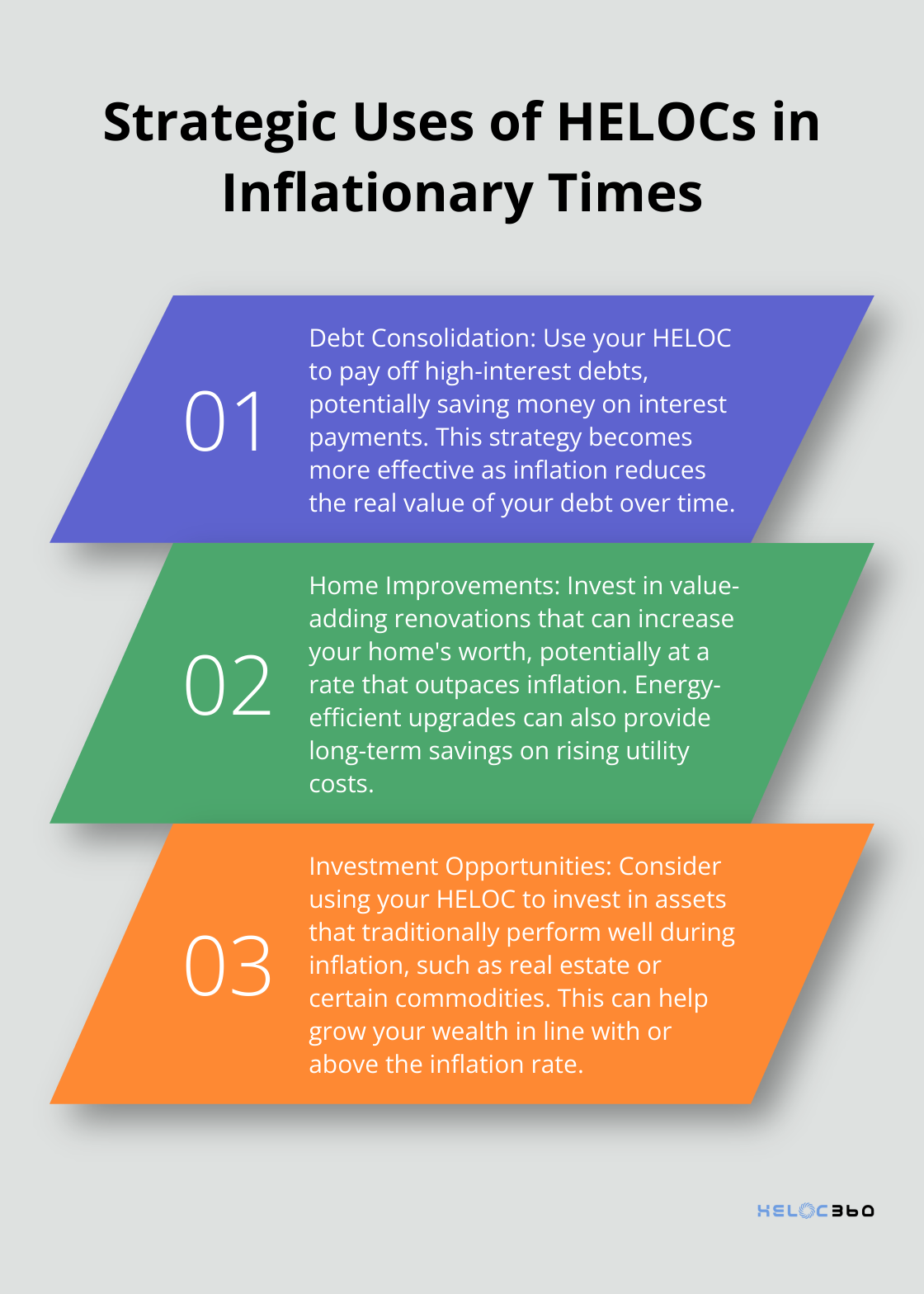 Strategic Uses of HELOCs in Inflationary Times

01

Debt Consolidation: Use your HELOC to pay off high-interest debts, potentially saving money on interest payments. This strategy becomes more effective as inflation reduces the real value of your debt over time.

02

Home Improvements: Invest in value-adding renovations that can increase your home's worth, potentially at a rate that outpaces inflation. Energy-efficient upgrades can also provide long-term savings on rising utility costs.

03

Investment Opportunities: Consider using your HELOC to invest in assets that traditionally perform well during inflation, such as real estate or certain commodities. This can help grow your wealth in line with or above the inflation rate.

HELOC360