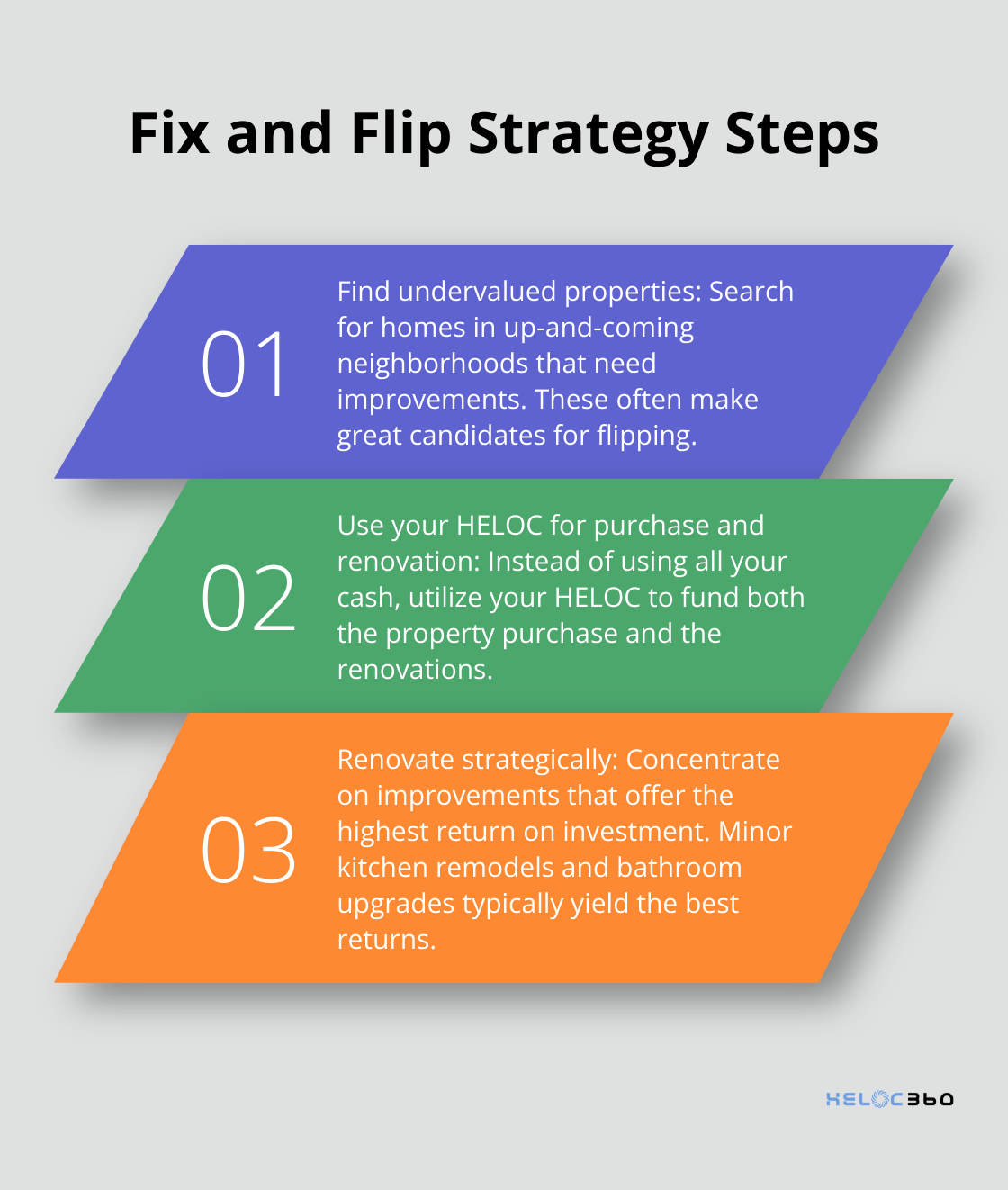 Fix and Flip Strategy Steps

01

Find undervalued properties: Search for homes in up-and-coming neighborhoods that need improvements. These often make great candidates for flipping.

02

Use your HELOC for purchase and renovation: Instead of using all your cash, utilize your HELOC to fund both the property purchase and the renovations.

03

Renovate strategically: Concentrate on improvements that offer the highest return on investment. Minor kitchen remodels and bathroom upgrades typically yield the best returns.

HELOC360