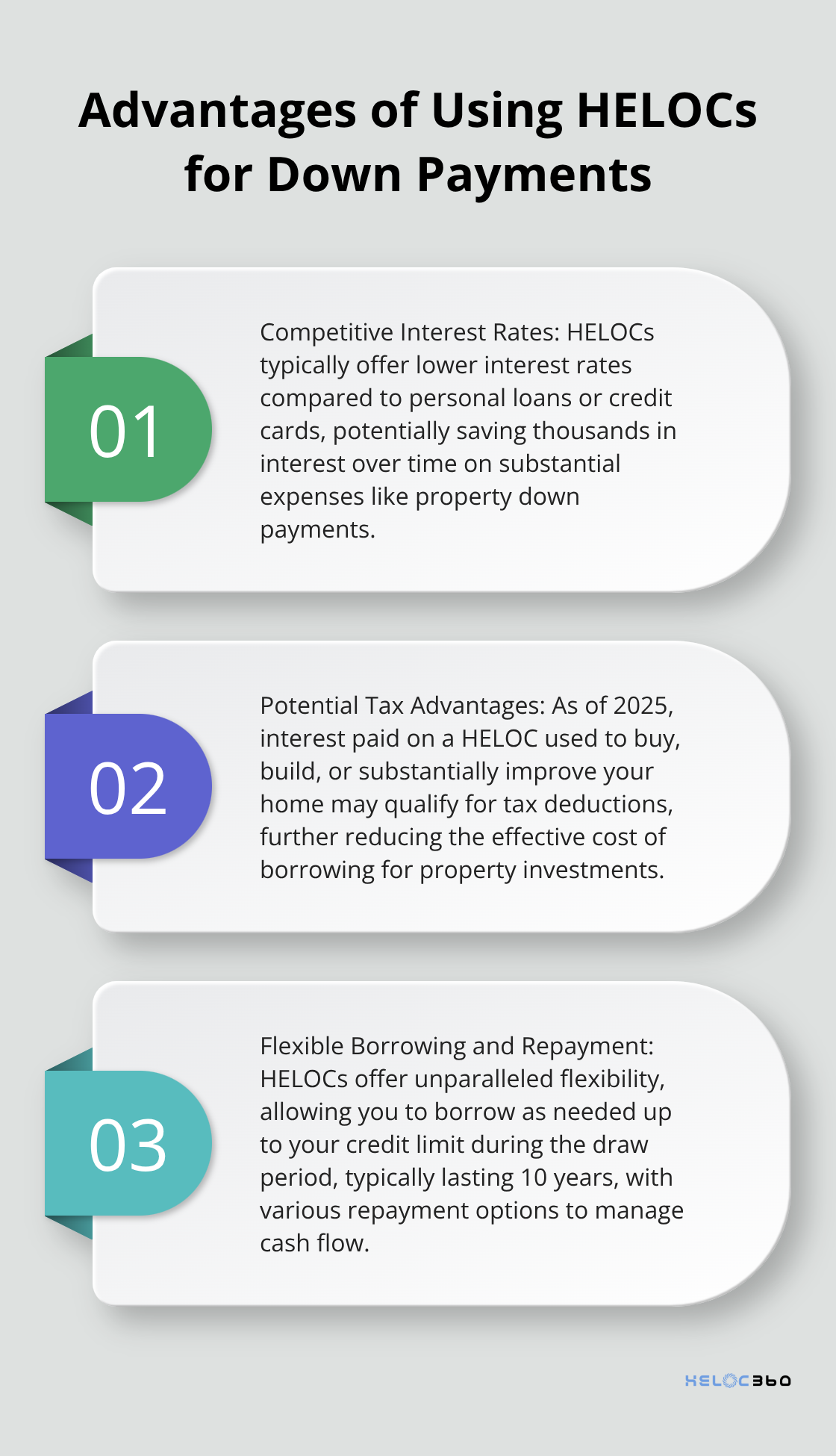 Advantages of Using HELOCs for Down Payments

01

Competitive Interest Rates: HELOCs typically offer lower interest rates compared to personal loans or credit cards, potentially saving thousands in interest over time on substantial expenses like property down payments.

02

Potential Tax Advantages: As of 2025, interest paid on a HELOC used to buy, build, or substantially improve your home may qualify for tax deductions, further reducing the effective cost of borrowing for property investments.

03

Flexible Borrowing and Repayment: HELOCs offer unparalleled flexibility, allowing you to borrow as needed up to your credit limit during the draw period, typically lasting 10 years, with various repayment options to manage cash flow.

HELOC360