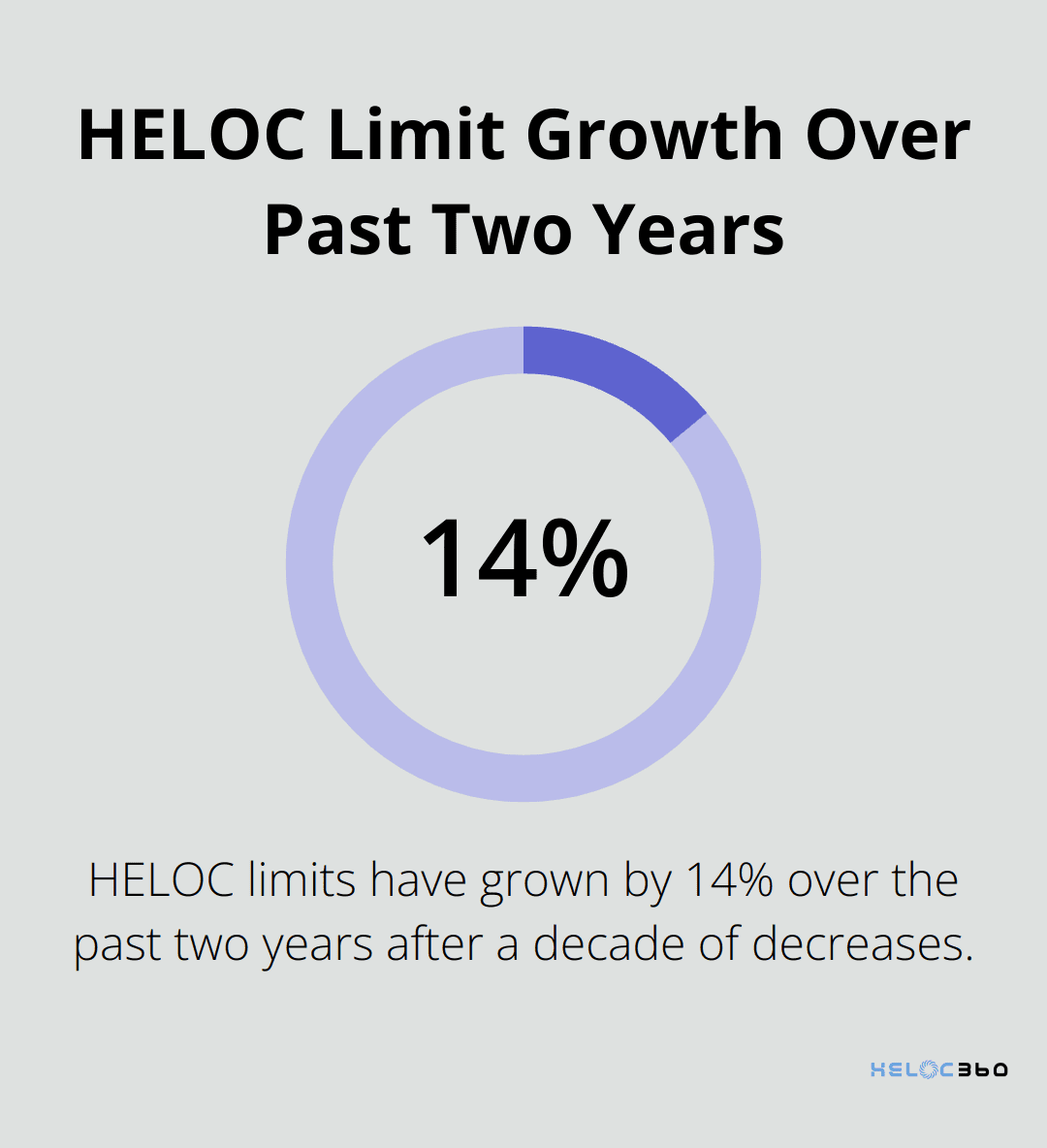 HELOC Limit Growth Over Past Two Years

14%

HELOC limits have grown by 14% over the past two years after a decade of decreases.

HELOC360