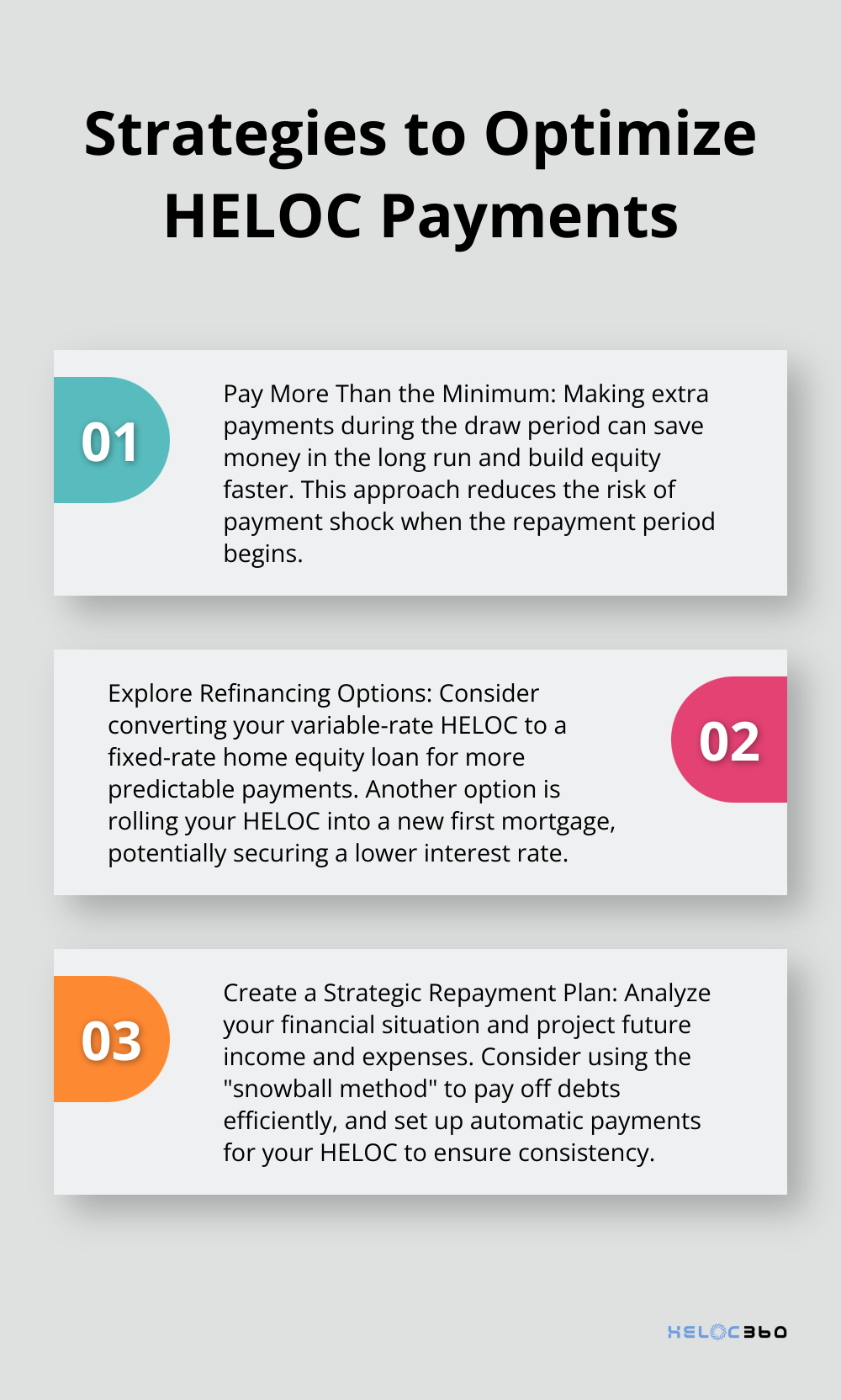 Strategies to Optimize HELOC Payments

01

Pay More Than the Minimum: Making extra payments during the draw period can save money in the long run and build equity faster. This approach reduces the risk of payment shock when the repayment period begins.

Explore Refinancing Options: Consider converting your variable-rate HELOC to a fixed-rate home equity loan for more predictable payments. Another option is rolling your HELOC into a new first mortgage, potentially securing a lower interest rate.

02

03

Create a Strategic Repayment Plan: Analyze your financial situation and project future income and expenses. Consider using the "snowball method" to pay off debts efficiently, and set up automatic payments for your HELOC to ensure consistency.

HELOC360