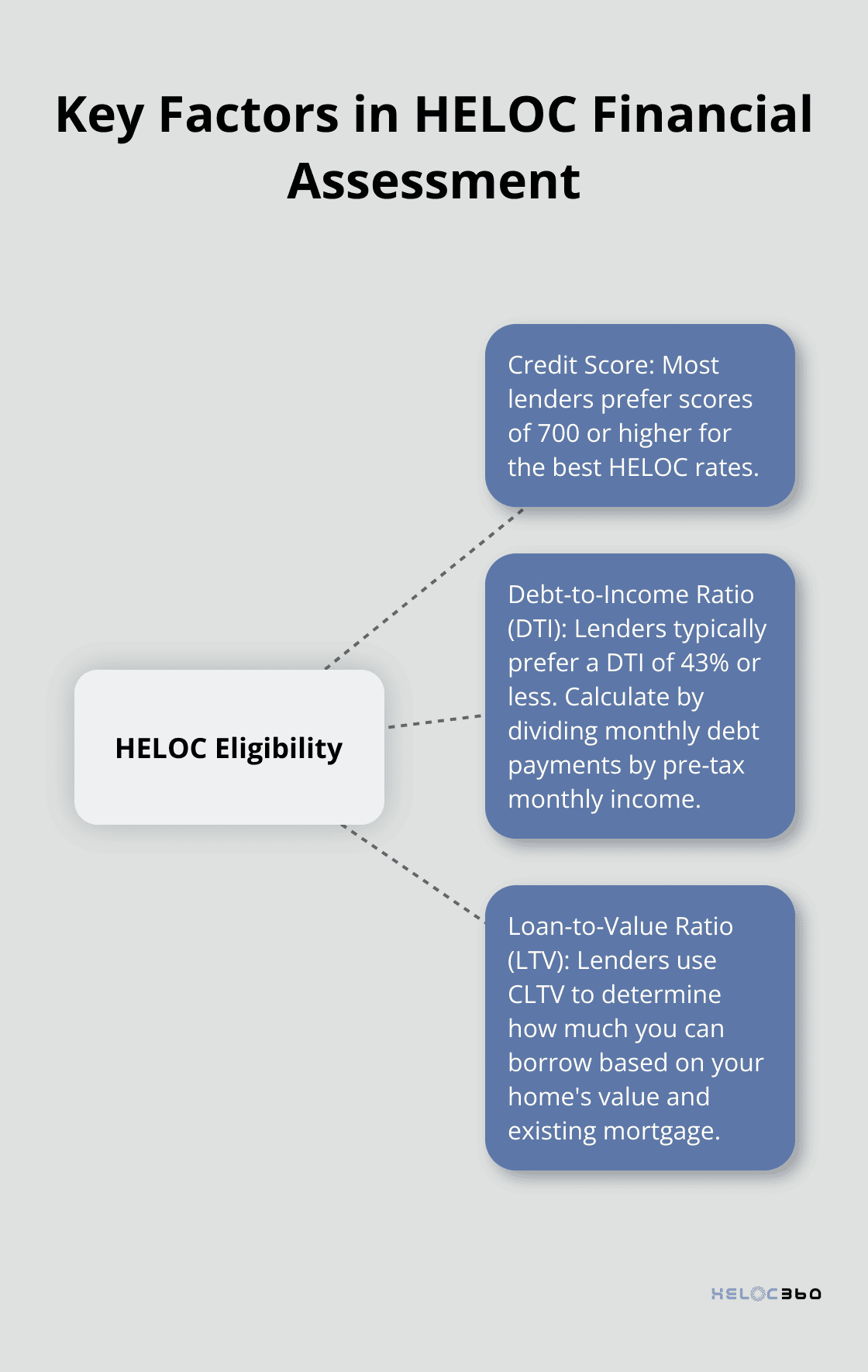 Key Factors in HELOC Financial Assessment

HELOC Eligibility

Credit Score: Most lenders prefer scores of 700 or higher for the best HELOC rates.

Debt-to-Income Ratio (DTI): Lenders typically prefer a DTI of 43% or less. Calculate by dividing monthly debt payments by pre-tax monthly income.

Loan-to-Value Ratio (LTV): Lenders use CLTV to determine how much you can borrow based on your home's value and existing mortgage.

HELOC360