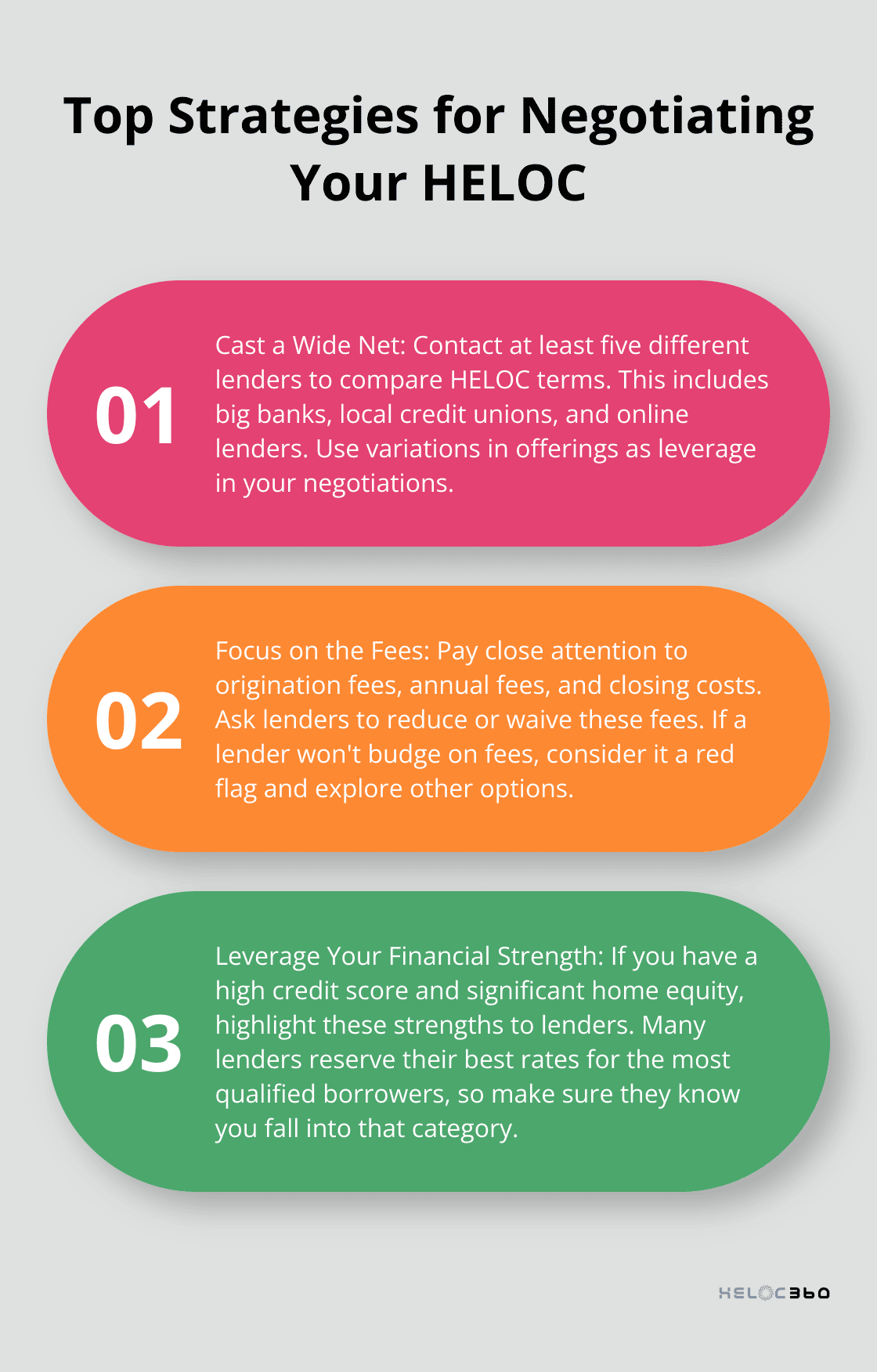 Top Strategies for Negotiating Your HELOC

01

Cast a Wide Net: Contact at least five different lenders to compare HELOC terms. This includes big banks, local credit unions, and online lenders. Use variations in offerings as leverage in your negotiations.

02

Focus on the Fees: Pay close attention to origination fees, annual fees, and closing costs. Ask lenders to reduce or waive these fees. If a lender won't budge on fees, consider it a red flag and explore other options.

03

Leverage Your Financial Strength: If you have a high credit score and significant home equity, highlight these strengths to lenders. Many lenders reserve their best rates for the most qualified borrowers, so make sure they know you fall into that category.

HELOC360