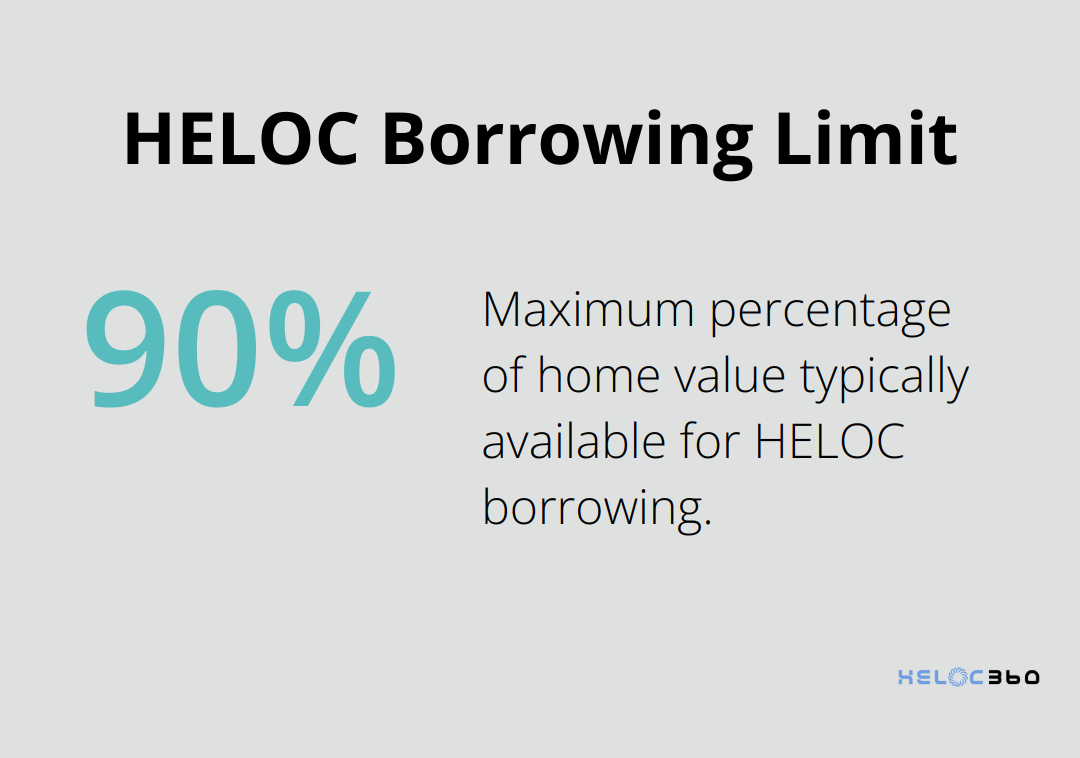 HELOC Borrowing Limit

90%

Maximum percentage of home value typically available for HELOC borrowing.

HELOC360