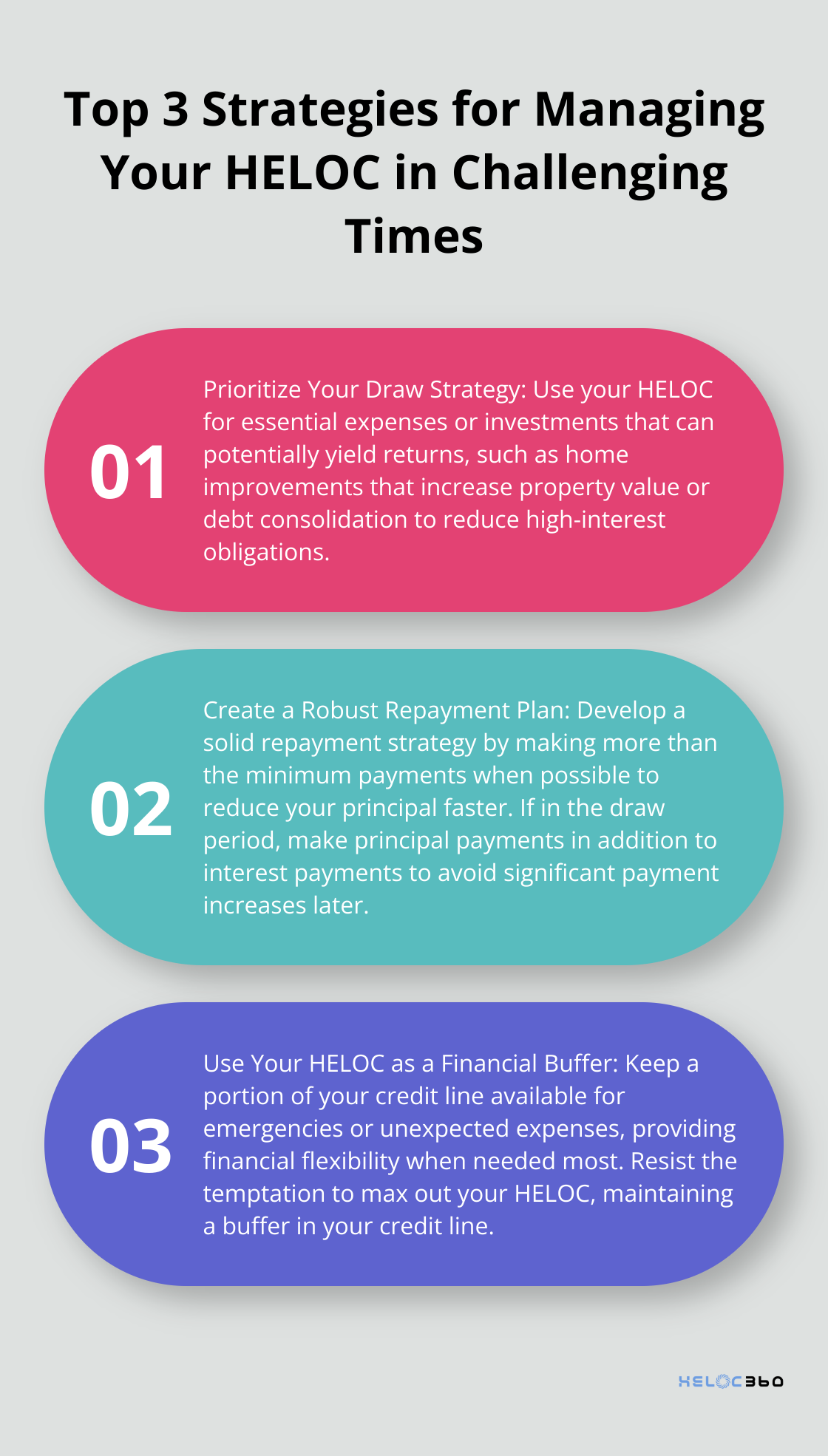 Top 3 Strategies for Managing Your HELOC in Challenging Times

01

Prioritize Your Draw Strategy: Use your HELOC for essential expenses or investments that can potentially yield returns, such as home improvements that increase property value or debt consolidation to reduce high-interest obligations.

02

Create a Robust Repayment Plan: Develop a solid repayment strategy by making more than the minimum payments when possible to reduce your principal faster. If in the draw period, make principal payments in addition to interest payments to avoid significant payment increases later.

03

Use Your HELOC as a Financial Buffer: Keep a portion of your credit line available for emergencies or unexpected expenses, providing financial flexibility when needed most. Resist the temptation to max out your HELOC, maintaining a buffer in your credit line.

HELOC360