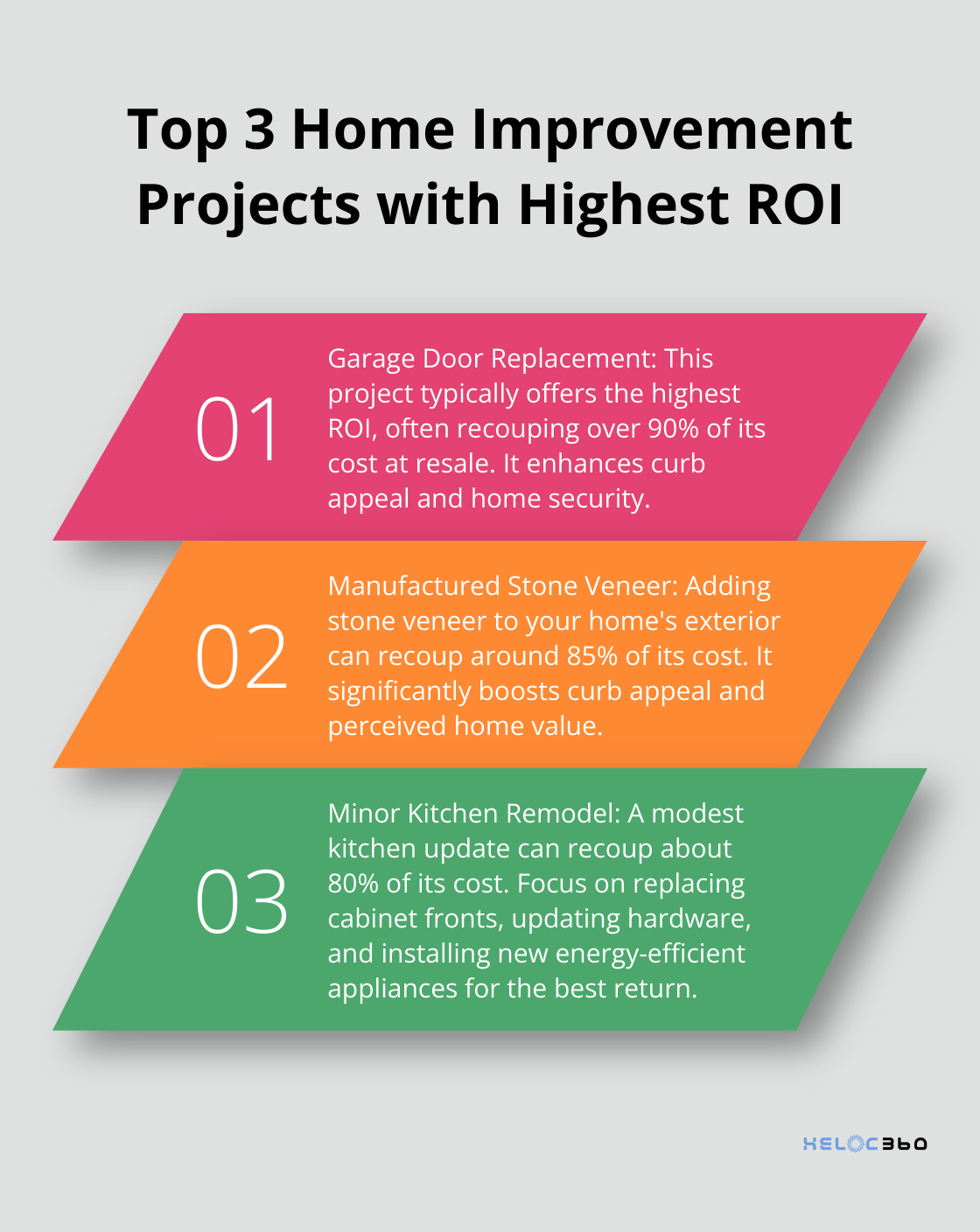 Top 3 Home Improvement Projects with Highest ROI

01

Garage Door Replacement: This project typically offers the highest ROI, often recouping over 90% of its cost at resale. It enhances curb appeal and home security.

02

Manufactured Stone Veneer: Adding stone veneer to your home's exterior can recoup around 85% of its cost. It significantly boosts curb appeal and perceived home value.

03

Minor Kitchen Remodel: A modest kitchen update can recoup about 80% of its cost. Focus on replacing cabinet fronts, updating hardware, and installing new energy-efficient appliances for the best return.

HELOC360