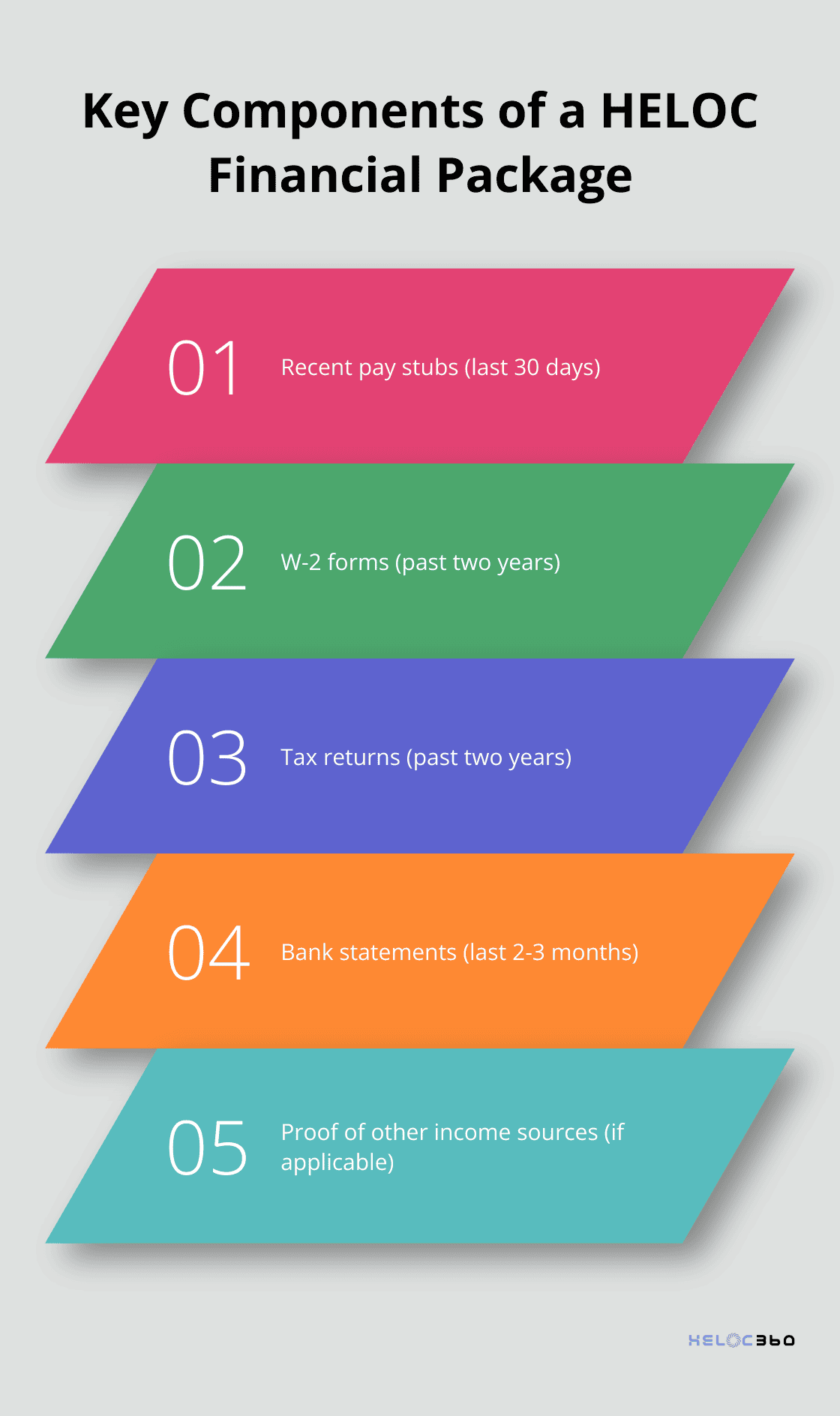 Key Components of a HELOC Financial Package

01 Recent pay stubs (last 30 days)

02 W-2 forms (past two years)

03 Tax returns (past two years)

04 Bank statements (last 2-3 months)

05 Proof of other income sources (if applicable)

HELOC360