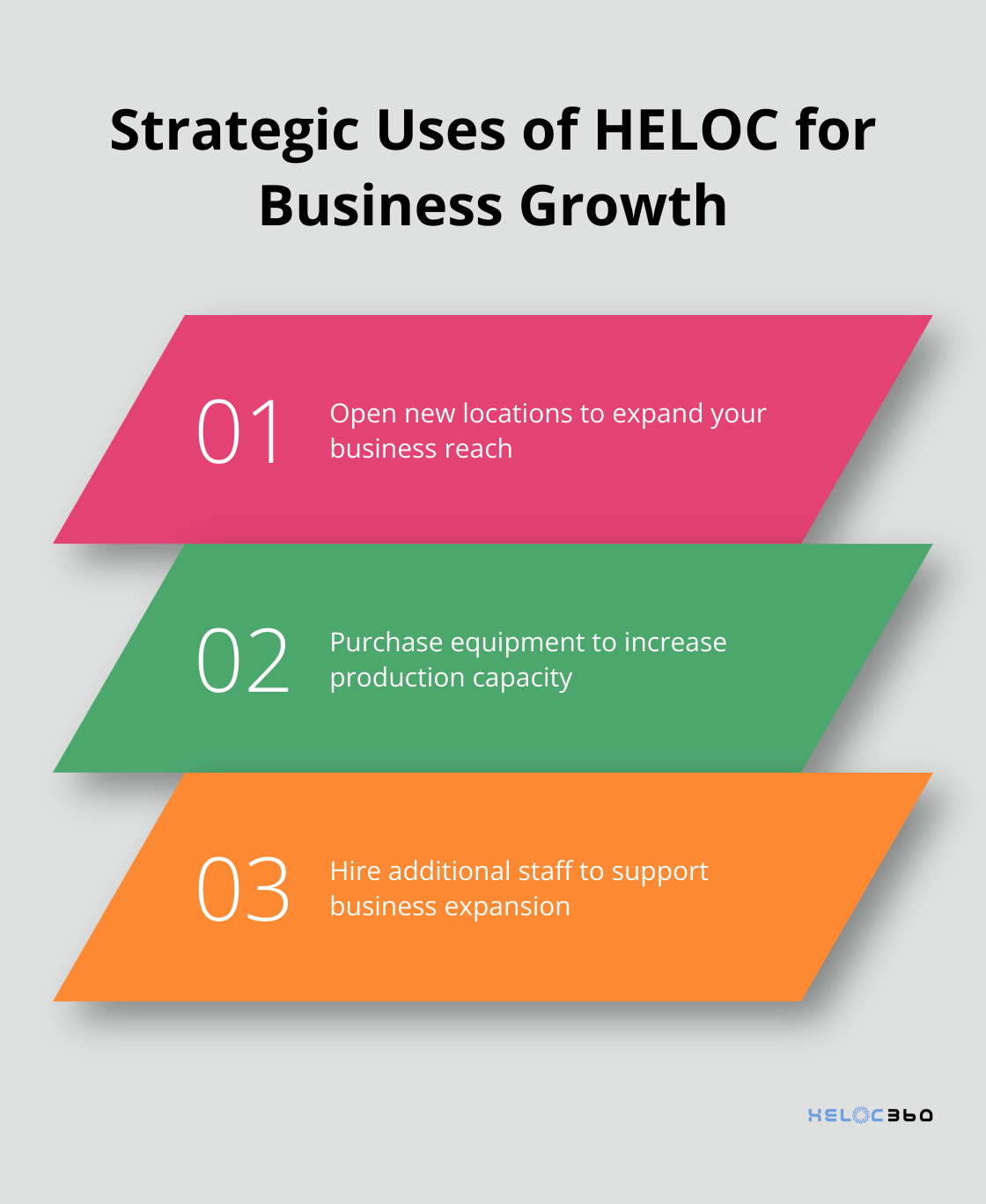 Strategic Uses of HELOC for Business Growth

01 Open new locations to expand your business reach

02 Purchase equipment to increase production capacity

03 Hire additional staff to support business expansion

HELOC360