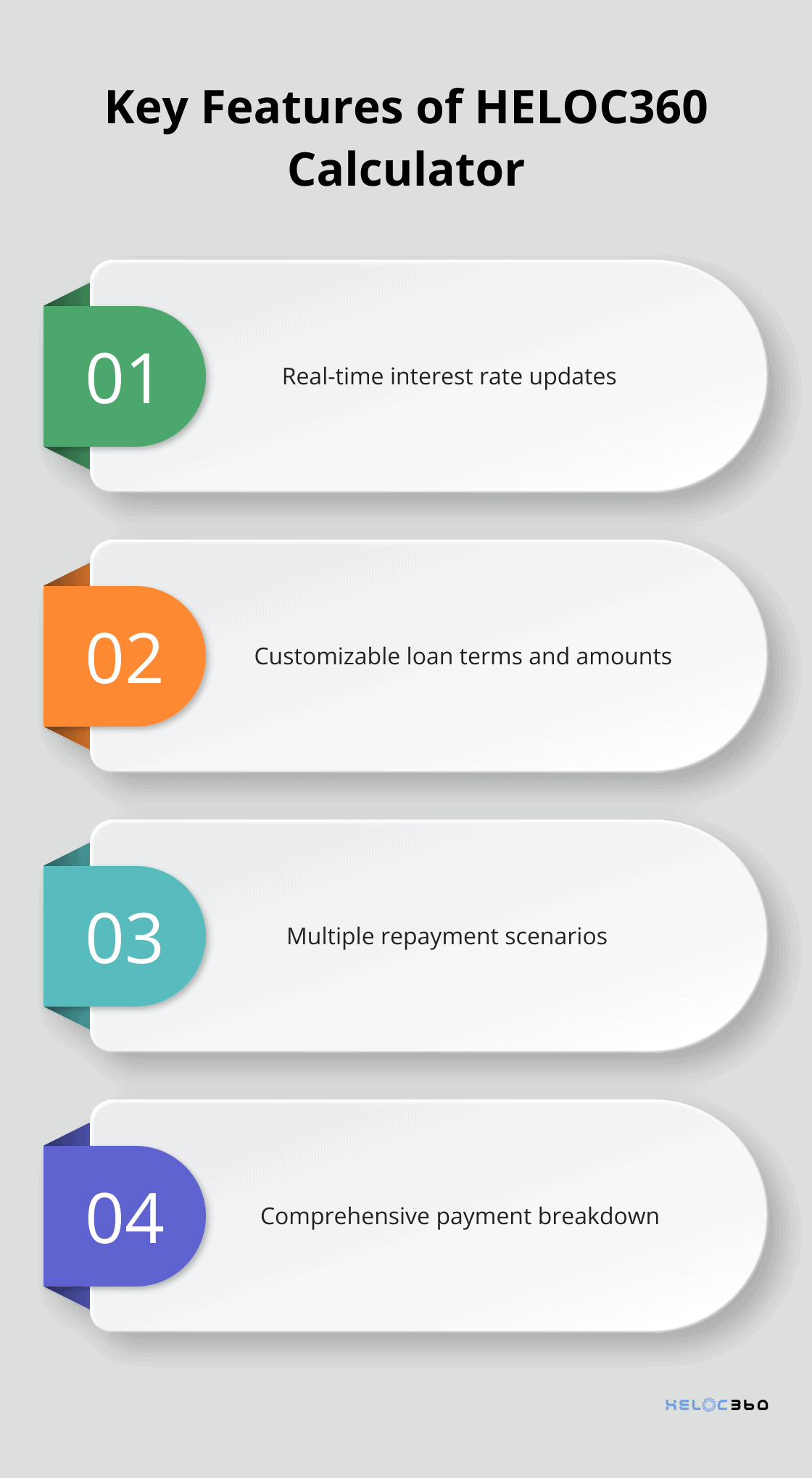 Key Features of HELOC360 Calculator

01

Real-time interest rate updates

02

Customizable loan terms and amounts

03

Multiple repayment scenarios

04

Comprehensive payment breakdown

HELOC360