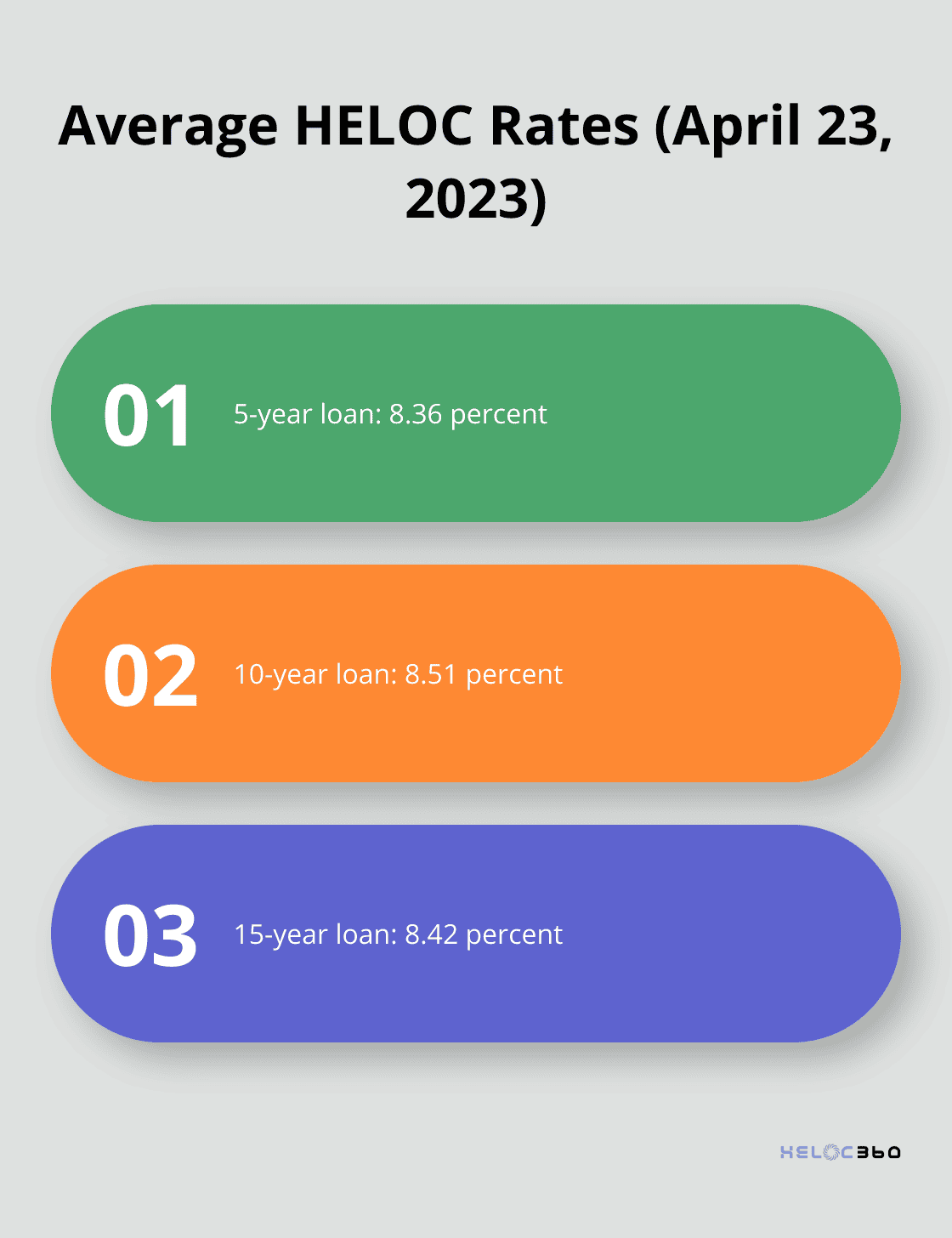 Average HELOC Rates (April 23, 2023)

01 5-year loan: 8.36 percent

02 10-year loan: 8.51 percent

03 15-year loan: 8.42 percent

HELOC360