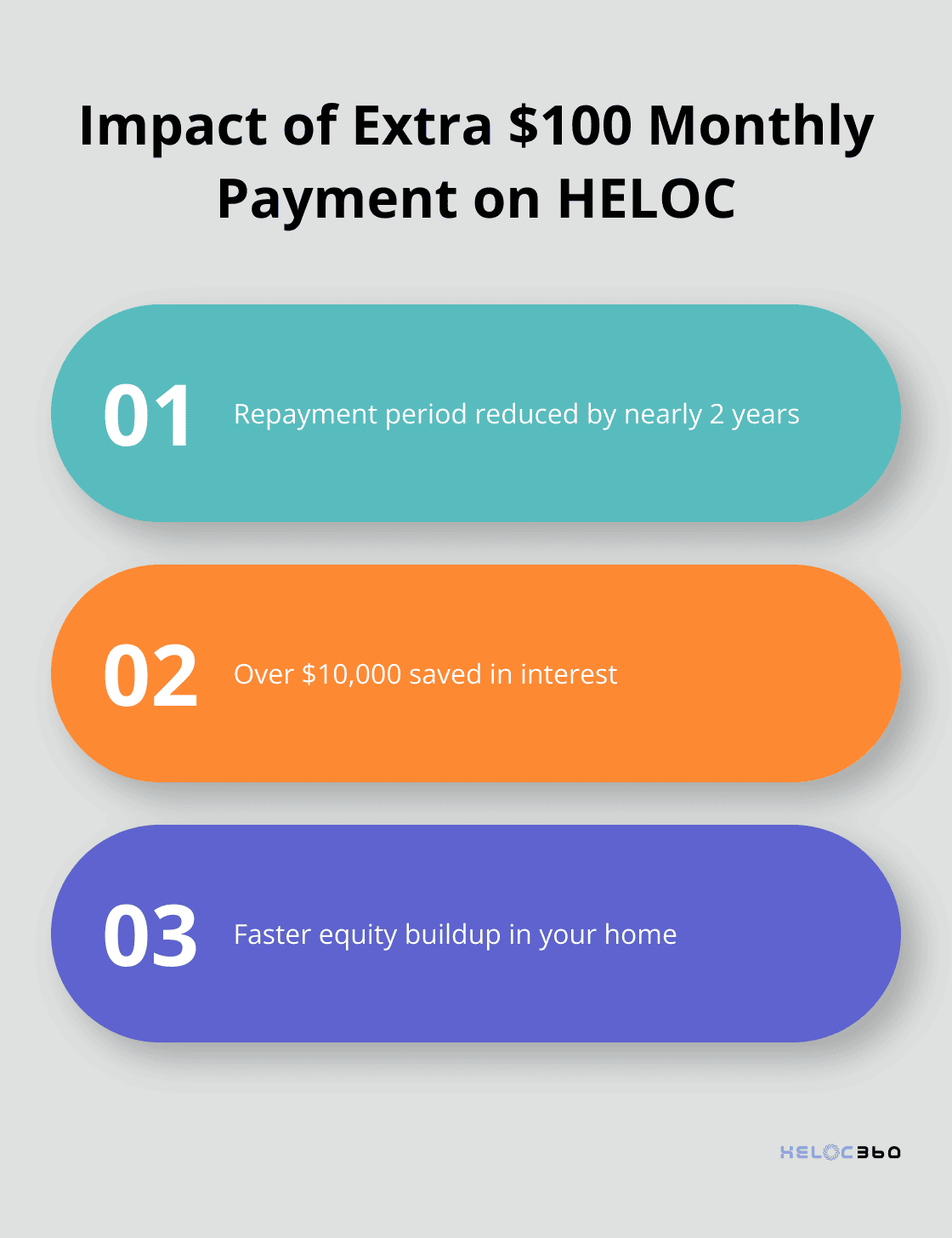 Impact of Extra \$100 Monthly Payment on HELOC

01 Repayment period reduced by nearly 2 years

02 Over \$10,000 saved in interest

03 Faster equity buildup in your home

HELOC360