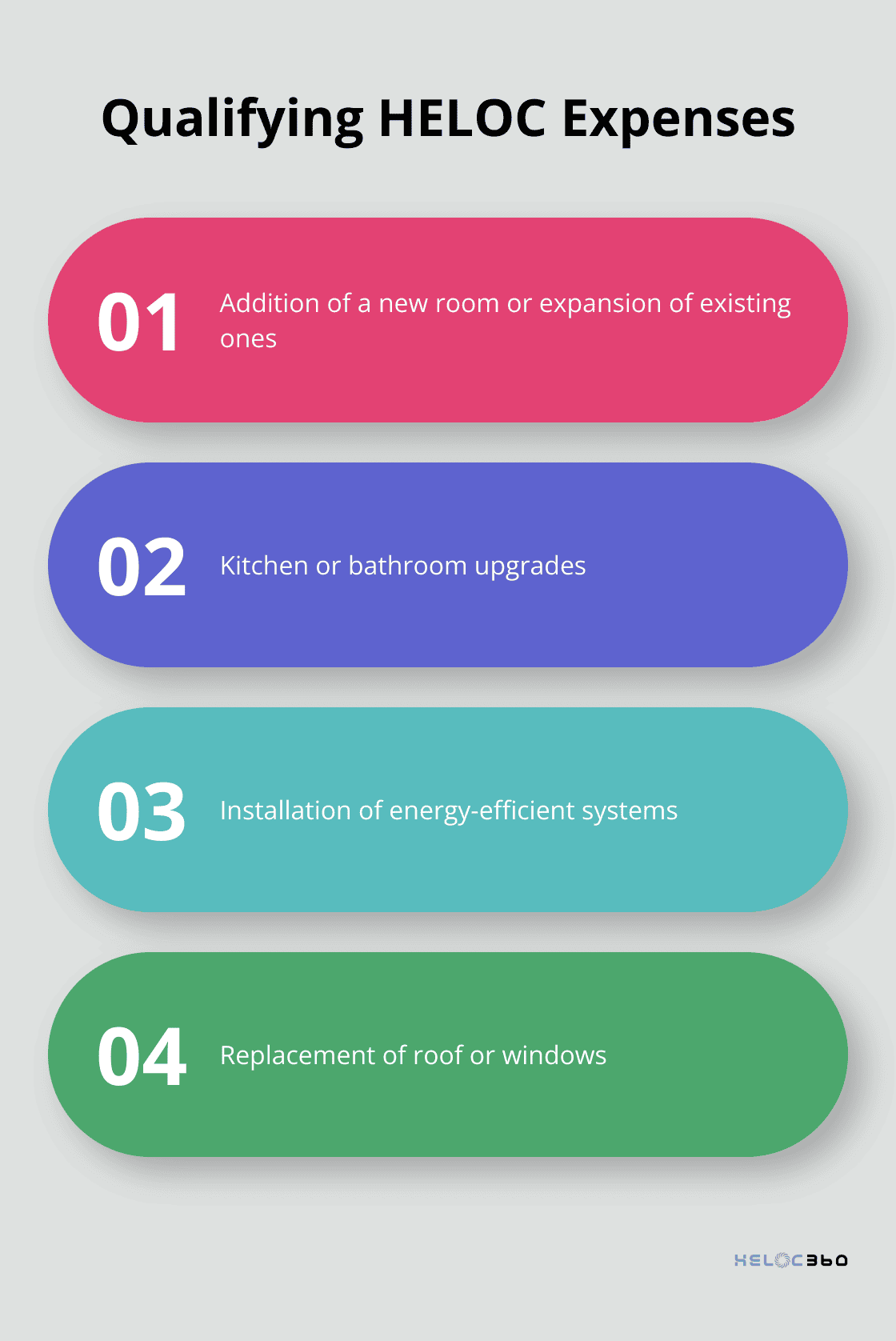 Qualifying HELOC Expenses

01 Addition of a new room or expansion of existing ones

02 Kitchen or bathroom upgrades

03 Installation of energy-efficient systems

04 Replacement of roof or windows

HELOC360