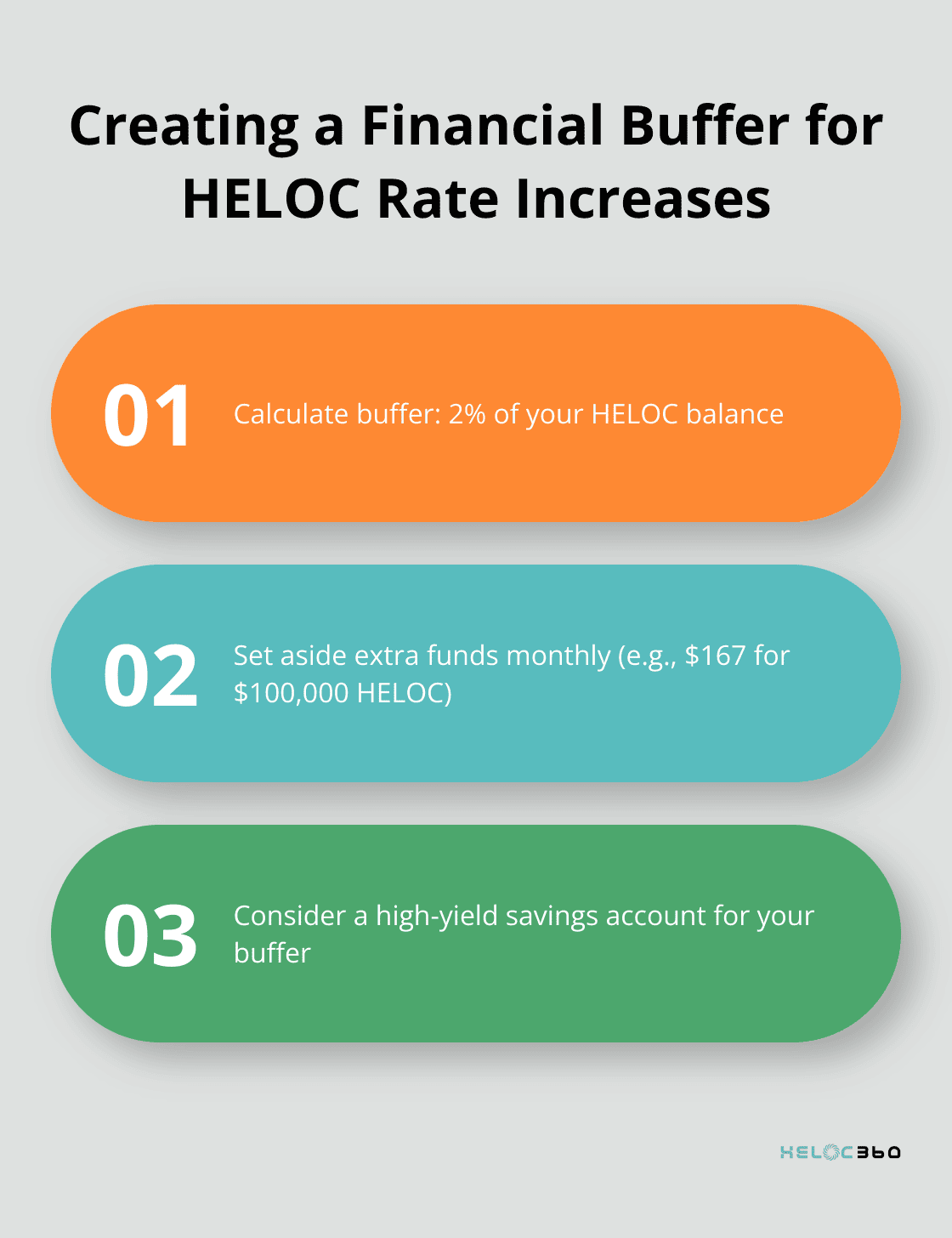 Creating a Financial Buffer for HELOC Rate Increases

01 Calculate buffer: 2% of your HELOC balance

02 Set aside extra funds monthly (e.g., \$167 for \$100,000 HELOC)

03 Consider a high-yield savings account for your buffer

HELOC360