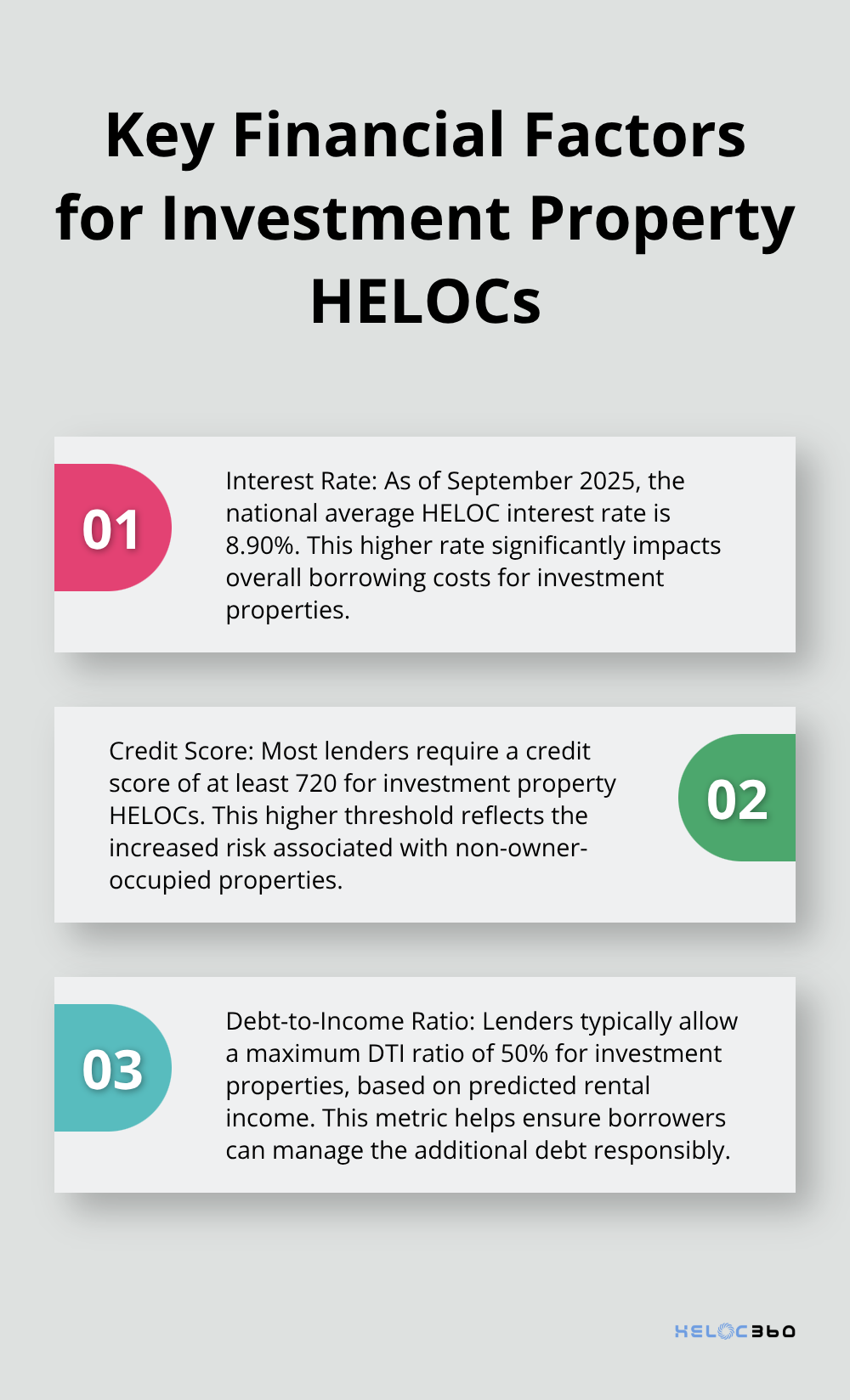 Key Financial Factors for Investment Property HELOCs

01

Interest Rate: As of September 2025, the national average HELOC interest rate is 8.90%. This higher rate significantly impacts overall borrowing costs for investment properties.

Credit Score: Most lenders require a credit score of at least 720 for investment property HELOCs. This higher threshold reflects the increased risk associated with non-owner-occupied properties.

02

03

Debt-to-Income Ratio: Lenders typically allow a maximum DTI ratio of 50% for investment properties, based on predicted rental income. This metric helps ensure borrowers can manage the additional debt responsibly.

HELOC360