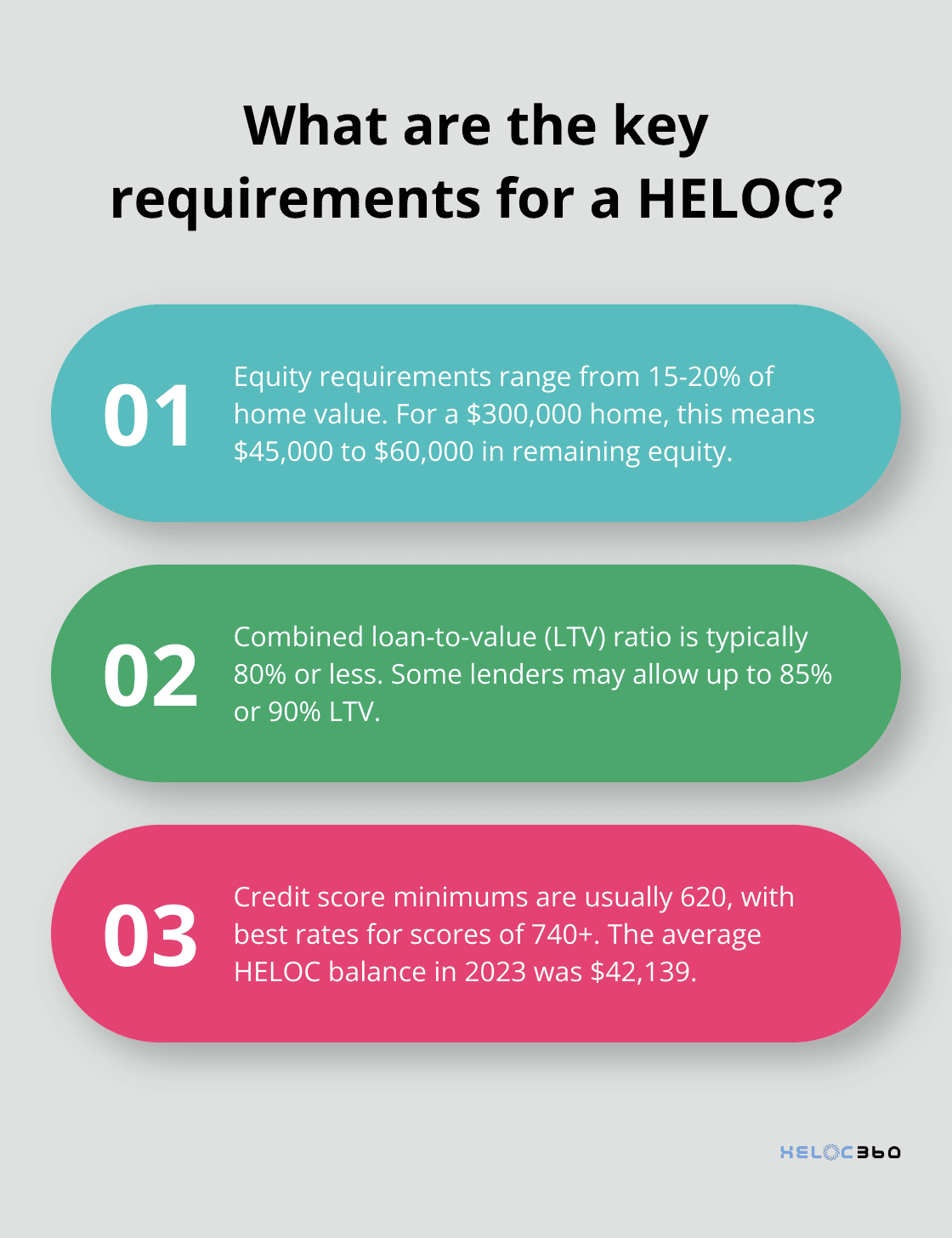 What are the key requirements for a HELOC?

01

Equity requirements range from 15-20% of home value. For a \$300,000 home, this means \$45,000 to \$60,000 in remaining equity.

02

Combined loan-to-value (LTV) ratio is typically 80% or less. Some lenders may allow up to 85% or 90% LTV.

03

Credit score minimums are usually 620, with best rates for scores of 740+. The average HELOC balance in 2023 was \$42,139.

HELOC360