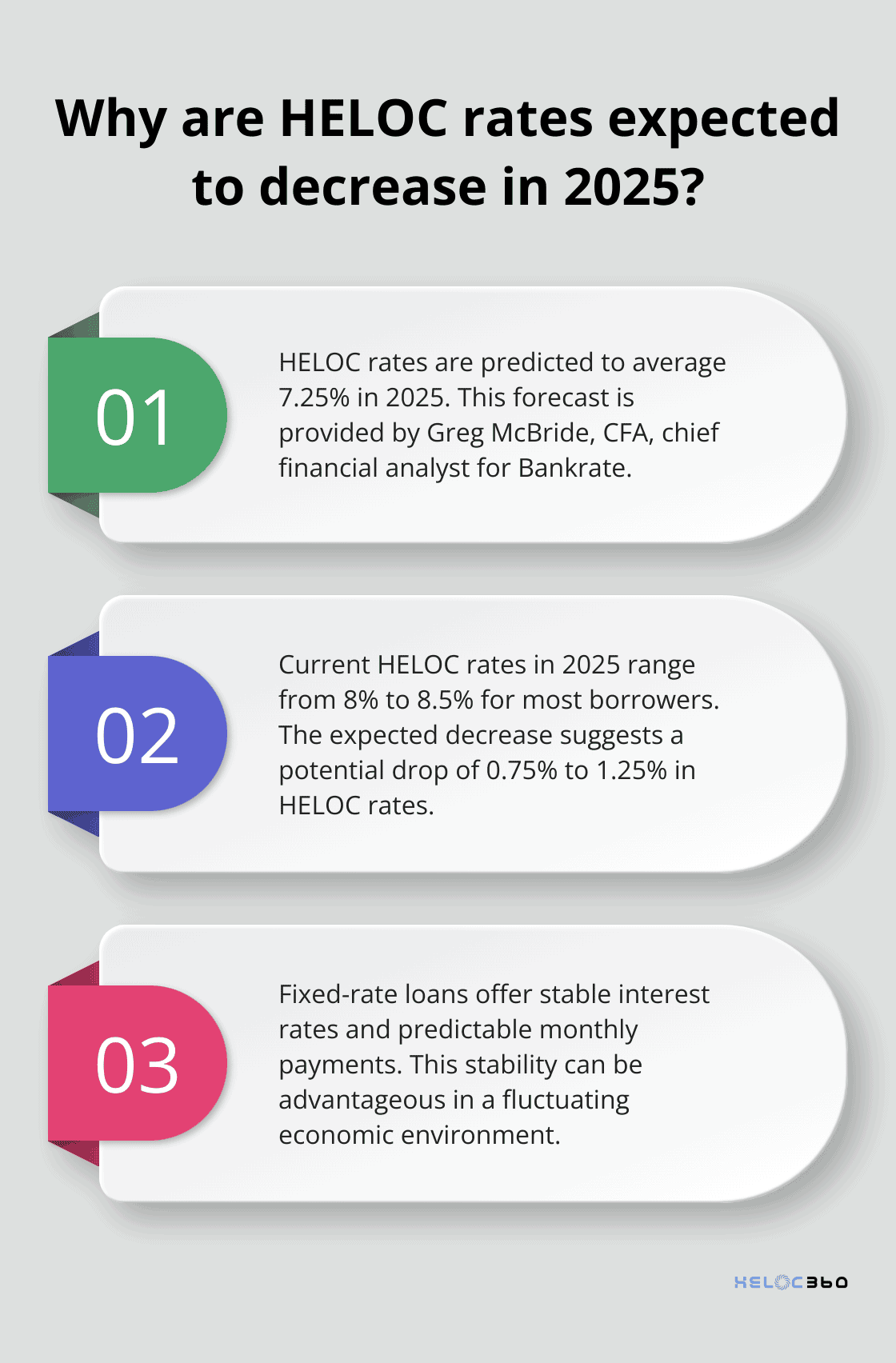 Why are HELOC rates expected to decrease in 2025?

01

HELOC rates are predicted to average 7.25% in 2025. This forecast is provided by Greg McBride, CFA, chief financial analyst for Bankrate.

02

Current HELOC rates in 2025 range from 8% to 8.5% for most borrowers. The expected decrease suggests a potential drop of 0.75% to 1.25% in HELOC rates.

03

Fixed-rate loans offer stable interest rates and predictable monthly payments. This stability can be advantageous in a fluctuating economic environment.

HELOC360