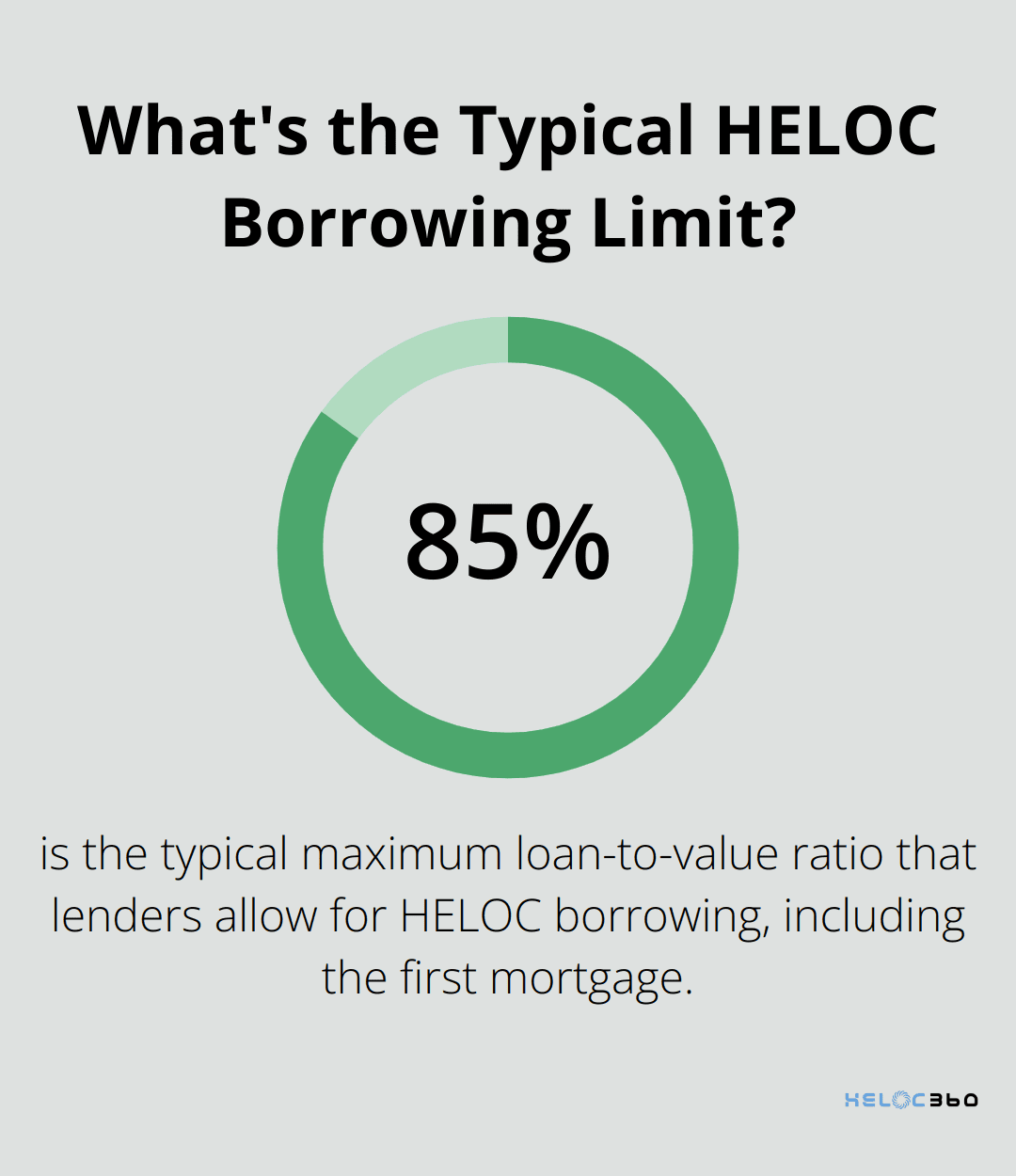 What's the Typical HELOC Borrowing Limit?

85%

is the typical maximum loan-to-value ratio that lenders allow for HELOC borrowing, including the first mortgage.

HELOC360