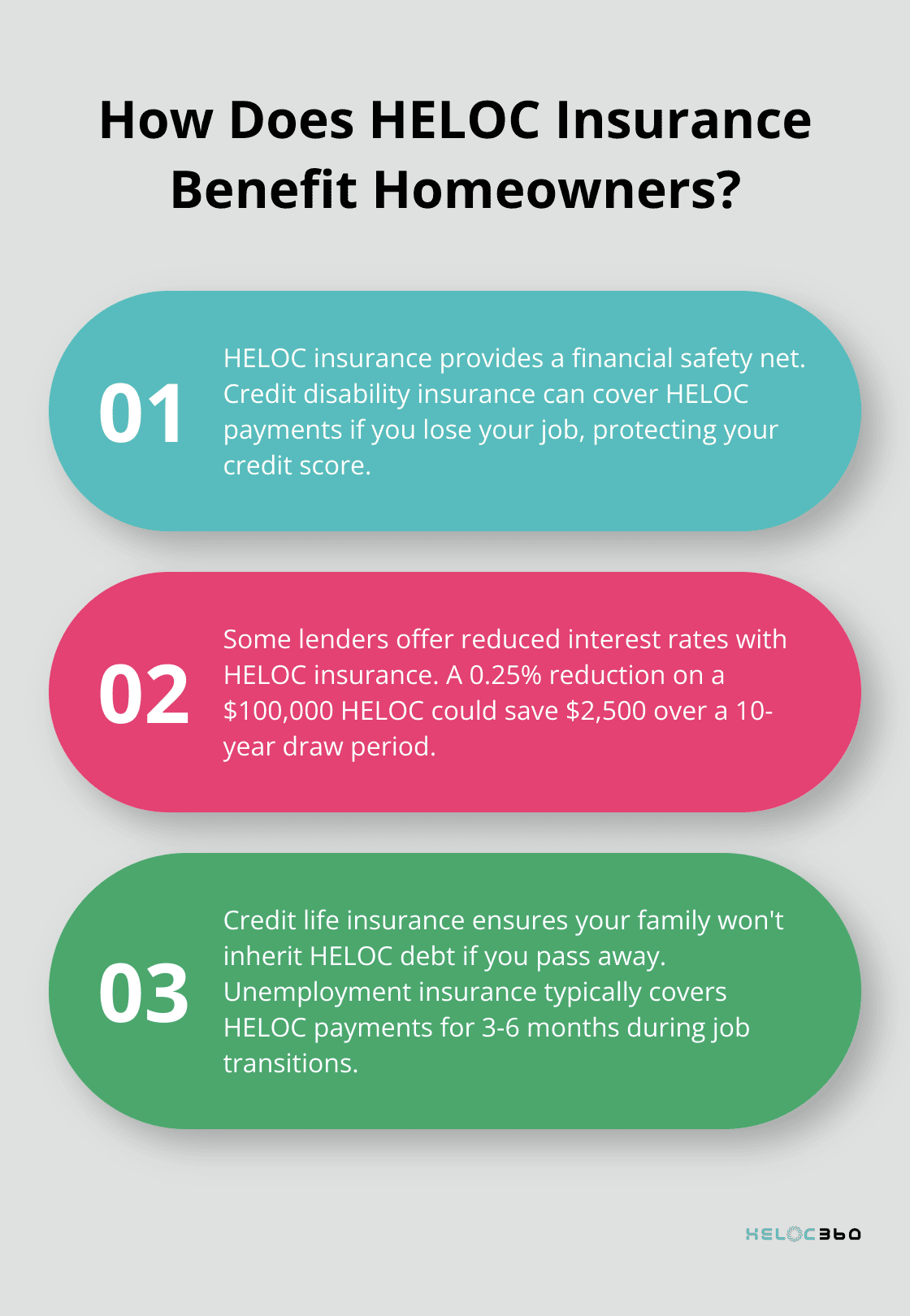 How Does HELOC Insurance Benefit Homeowners?

01

HELOC insurance provides a financial safety net. Credit disability insurance can cover HELOC payments if you lose your job, protecting your credit score.

02

Some lenders offer reduced interest rates with HELOC insurance. A 0.25% reduction on a \$100,000 HELOC could save \$2,500 over a 10-year draw period.

03

Credit life insurance ensures your family won't inherit HELOC debt if you pass away. Unemployment insurance typically covers HELOC payments for 3-6 months during job transitions.

HELOC360