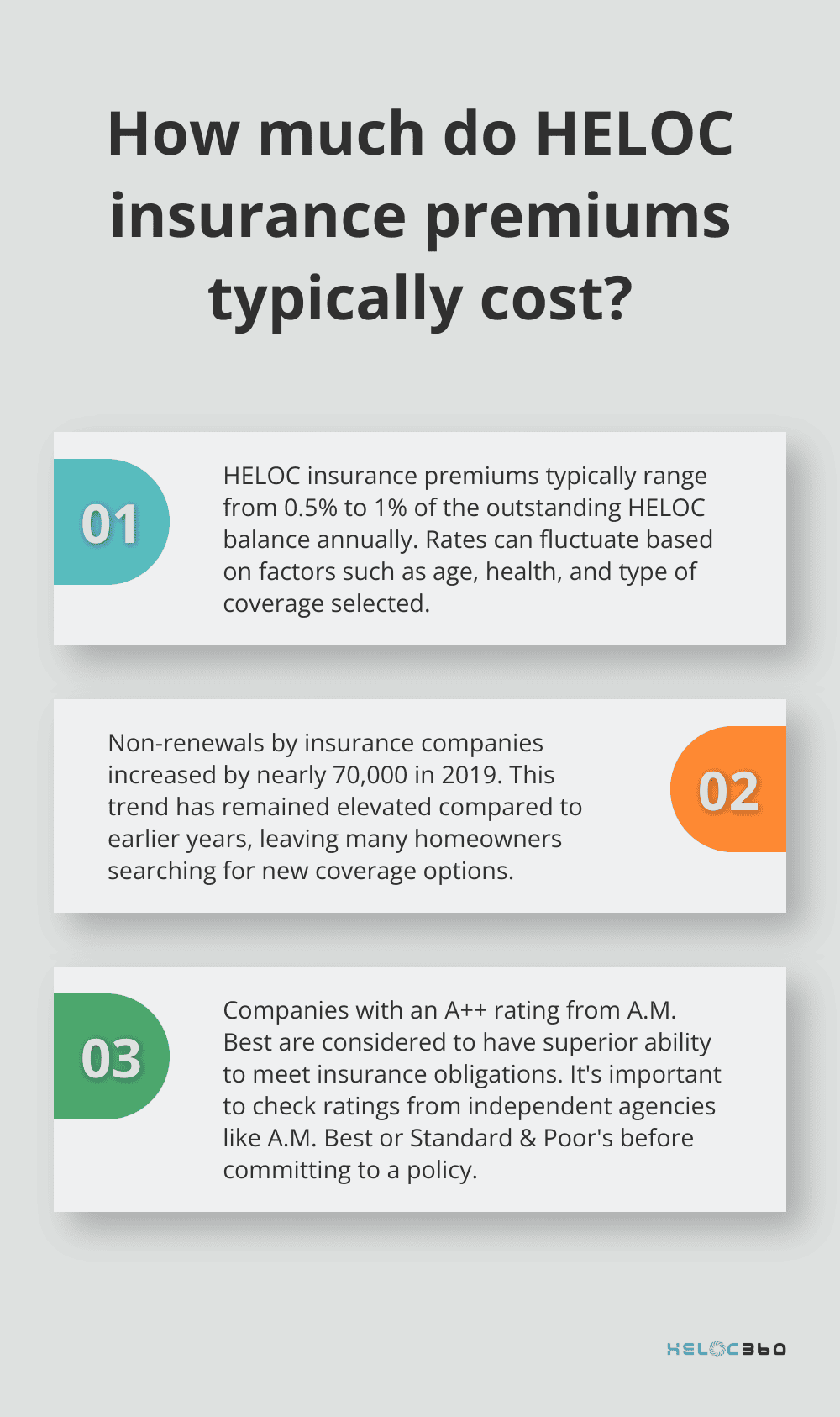 How much do HELOC insurance premiums typically cost?

01

HELOC insurance premiums typically range from 0.5% to 1% of the outstanding HELOC balance annually. Rates can fluctuate based on factors such as age, health, and type of coverage selected.

Non-renewals by insurance companies increased by nearly 70,000 in 2019. This trend has remained elevated compared to earlier years, leaving many homeowners searching for new coverage options.

02

03

Companies with an A++ rating from A.M. Best are considered to have superior ability to meet insurance obligations. It's important to check ratings from independent agencies like A.M. Best or Standard & Poor's before committing to a policy.

HELOC360