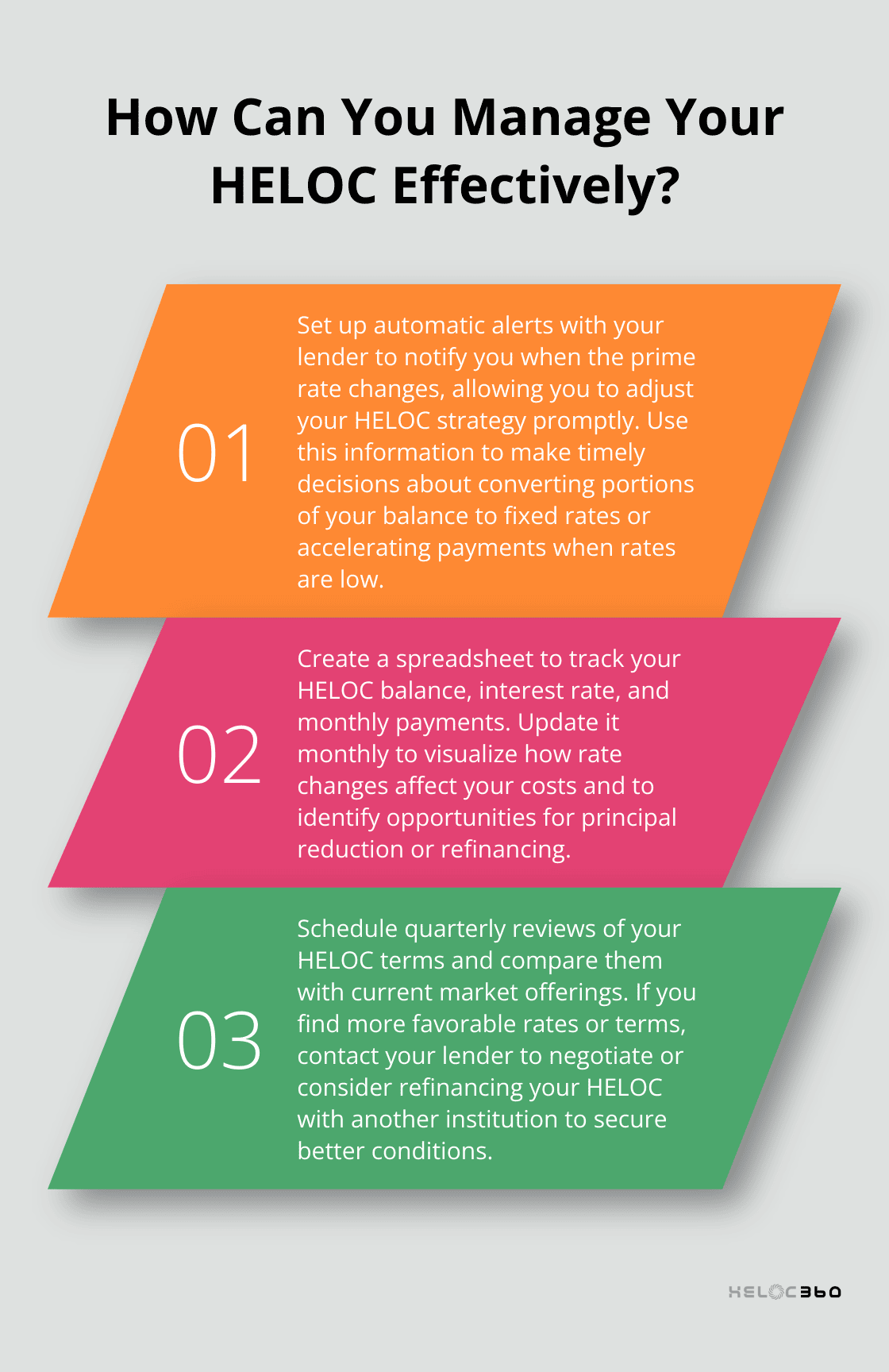 How Can You Manage Your HELOC Effectively?

01

Set up automatic alerts with your lender to notify you when the prime rate changes, allowing you to adjust your HELOC strategy promptly. Use this information to make timely decisions about converting portions of your balance to fixed rates or accelerating payments when rates are low.

02

Create a spreadsheet to track your HELOC balance, interest rate, and monthly payments. Update it monthly to visualize how rate changes affect your costs and to identify opportunities for principal reduction or refinancing.

03

Schedule quarterly reviews of your HELOC terms and compare them with current market offerings. If you find more favorable rates or terms, contact your lender to negotiate or consider refinancing your HELOC with another institution to secure better conditions.

HELOC360