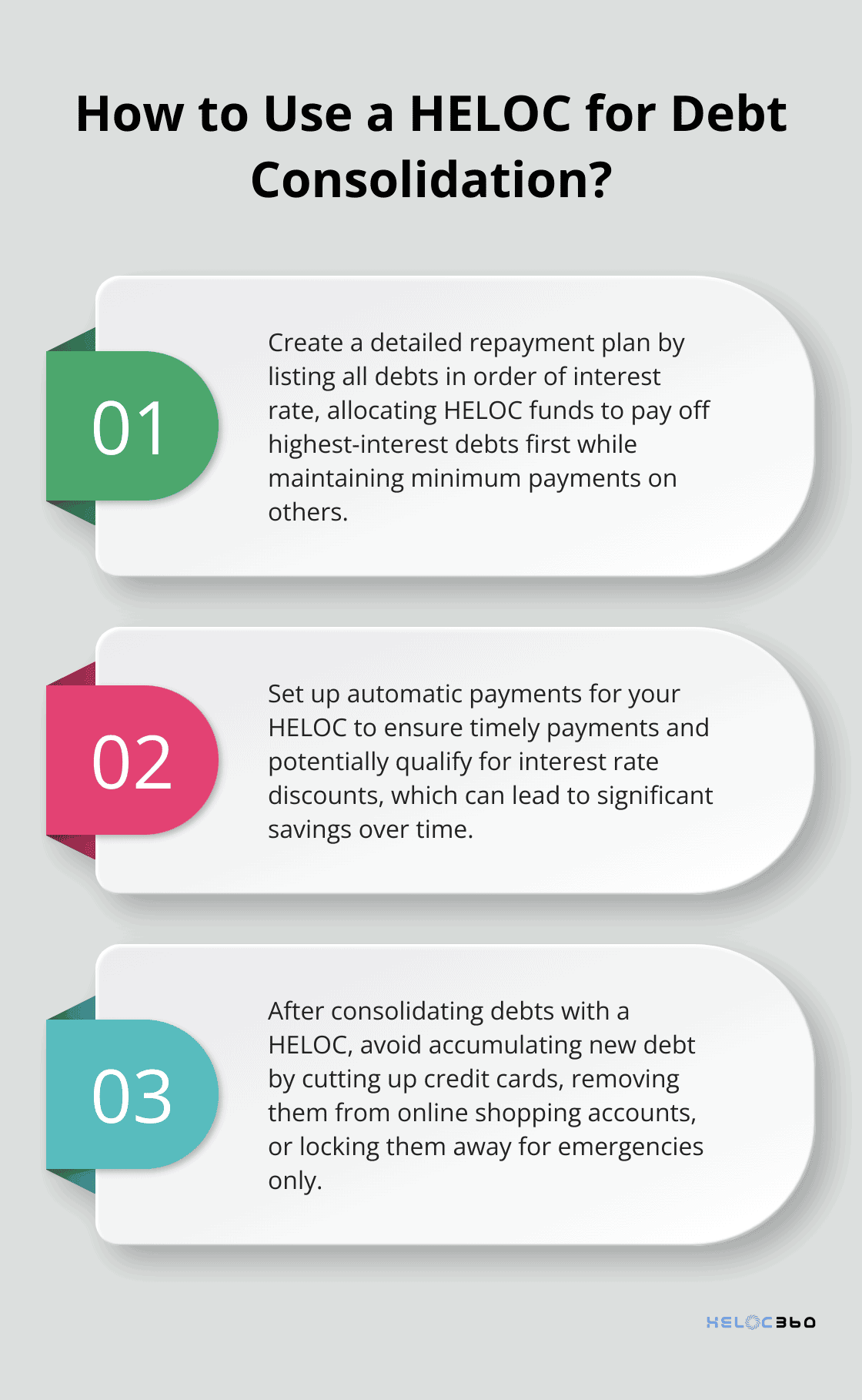 How to Use a HELOC for Debt Consolidation?

01

Create a detailed repayment plan by listing all debts in order of interest rate, allocating HELOC funds to pay off highest-interest debts first while maintaining minimum payments on others.

02

Set up automatic payments for your HELOC to ensure timely payments and potentially qualify for interest rate discounts, which can lead to significant savings over time.

03

After consolidating debts with a HELOC, avoid accumulating new debt by cutting up credit cards, removing them from online shopping accounts, or locking them away for emergencies only.

HELOC360