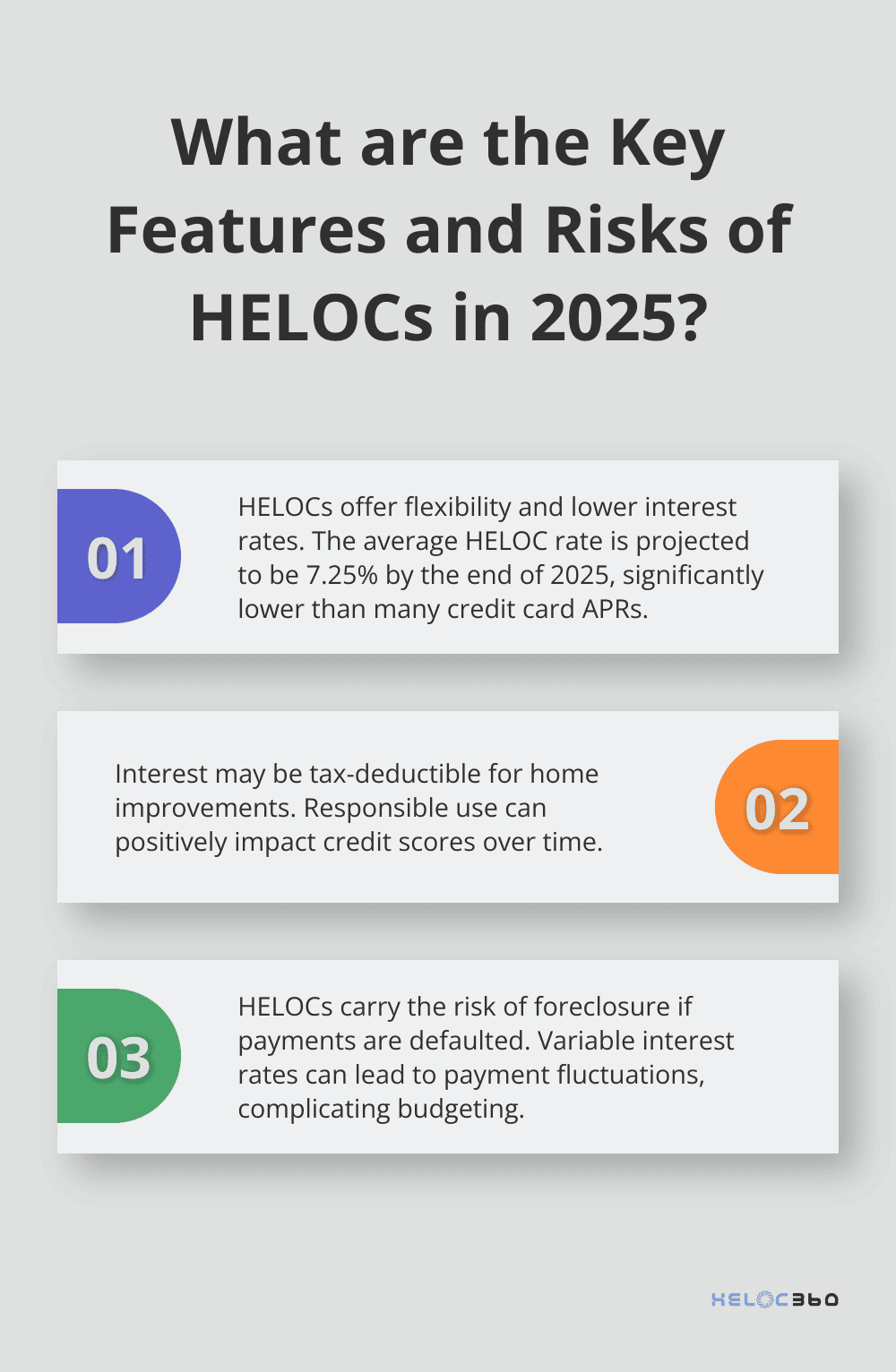 What are the Key Features and Risks of HELOCs in 2025?

01

HELOCs offer flexibility and lower interest rates. The average HELOC rate is projected to be 7.25% by the end of 2025, significantly lower than many credit card APRs.

Interest may be tax-deductible for home improvements. Responsible use can positively impact credit scores over time.

02

03

HELOCs carry the risk of foreclosure if payments are defaulted. Variable interest rates can lead to payment fluctuations, complicating budgeting.

HELOC360