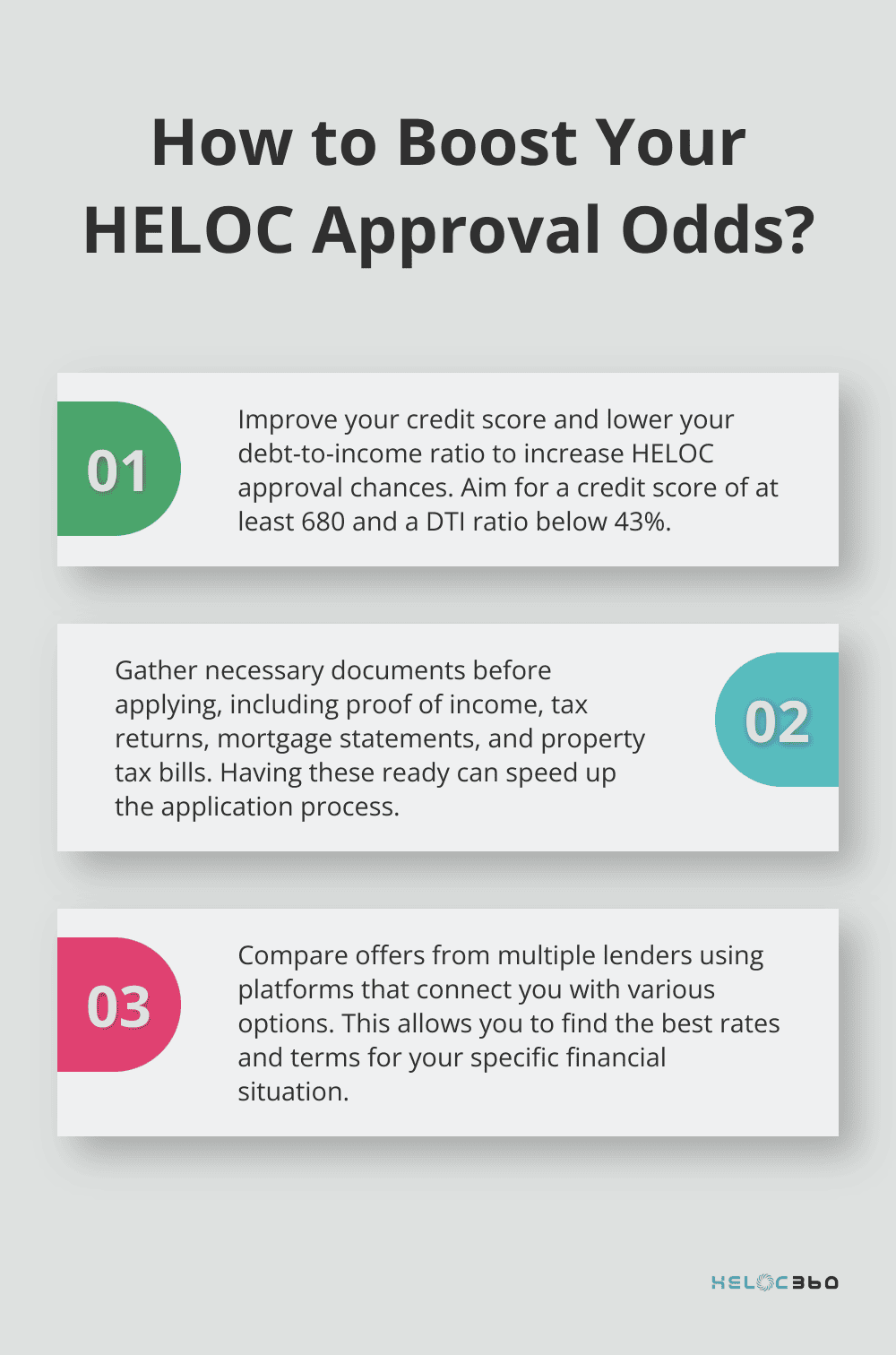 How to Boost Your HELOC Approval Odds?

01

Improve your credit score and lower your debt-to-income ratio to increase HELOC approval chances. Aim for a credit score of at least 680 and a DTI ratio below 43%.

Gather necessary documents before applying, including proof of income, tax returns, mortgage statements, and property tax bills. Having these ready can speed up the application process.

02

03

Compare offers from multiple lenders using platforms that connect you with various options. This allows you to find the best rates and terms for your specific financial situation.

HELOC360