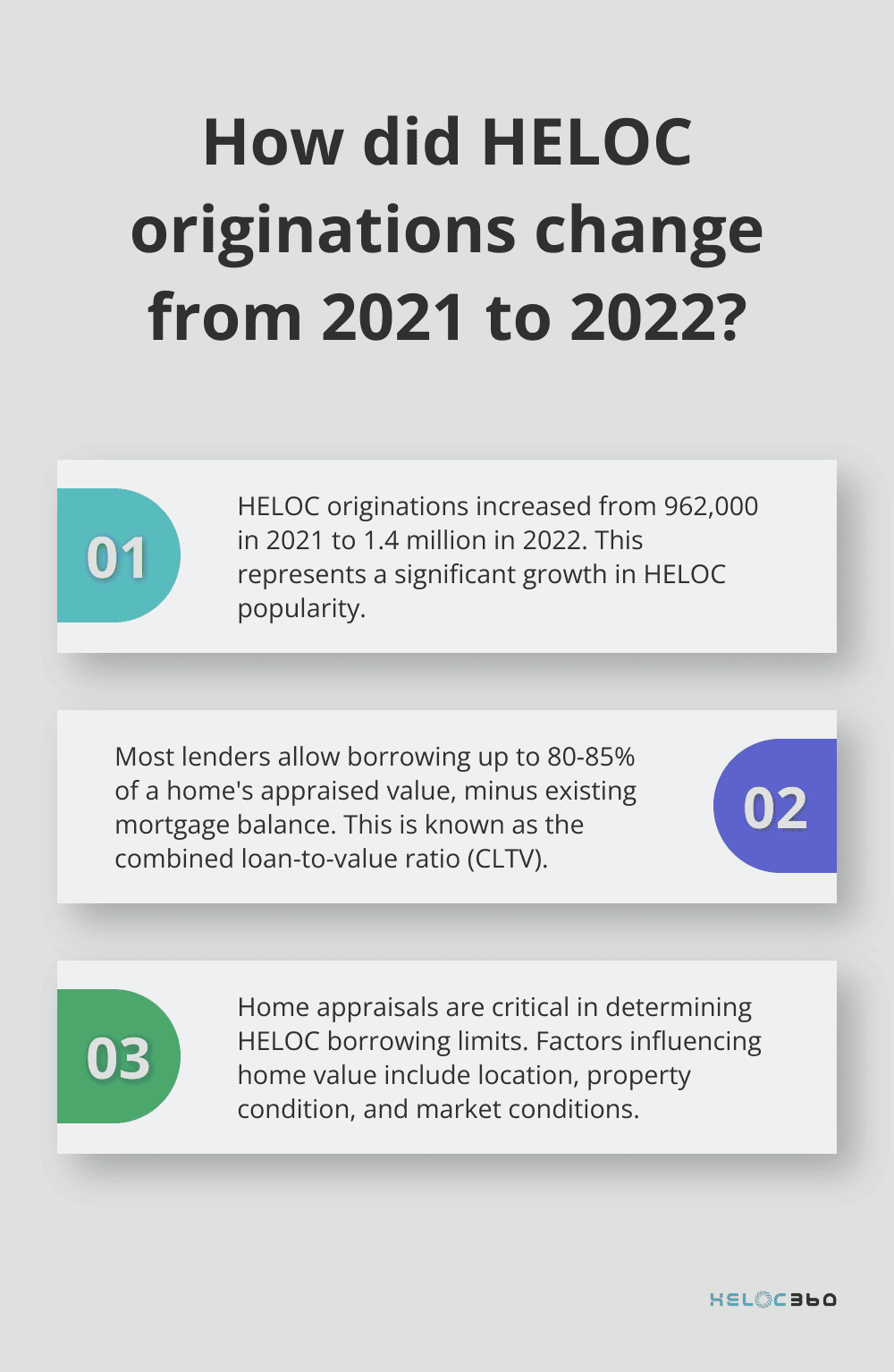 How did HELOC originations change from 2021 to 2022?

01

HELOC originations increased from 962,000 in 2021 to 1.4 million in 2022. This represents a significant growth in HELOC popularity.

Most lenders allow borrowing up to 80-85% of a home's appraised value, minus existing mortgage balance. This is known as the combined loan-to-value ratio (CLTV).

02

03

Home appraisals are critical in determining HELOC borrowing limits. Factors influencing home value include location, property condition, and market conditions.

HELOC360