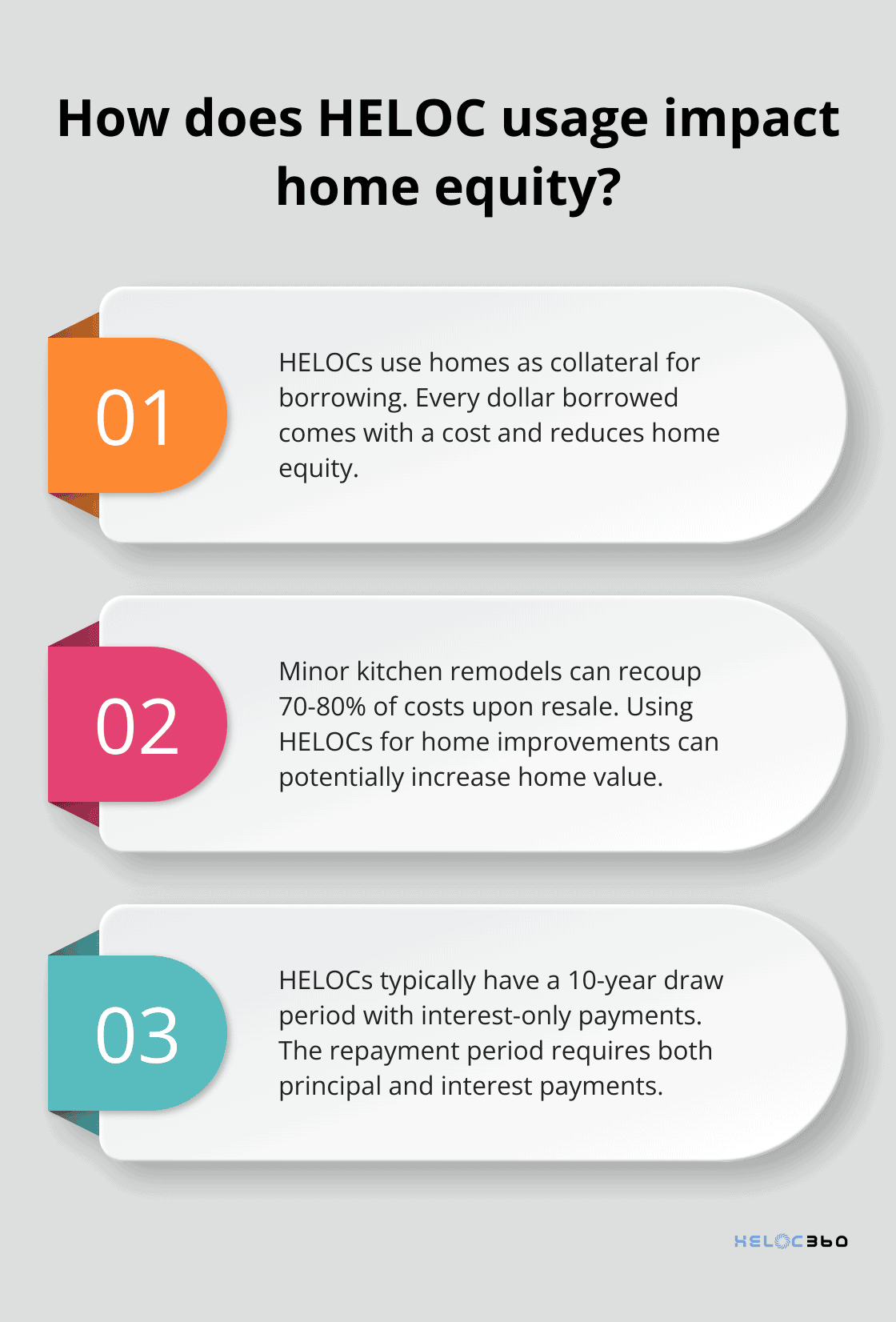 How does HELOC usage impact home equity?

01

HELOCs use homes as collateral for borrowing. Every dollar borrowed comes with a cost and reduces home equity.

02

Minor kitchen remodels can recoup 70-80% of costs upon resale. Using HELOCs for home improvements can potentially increase home value.

03

HELOCs typically have a 10-year draw period with interest-only payments. The repayment period requires both principal and interest payments.

HELOC360