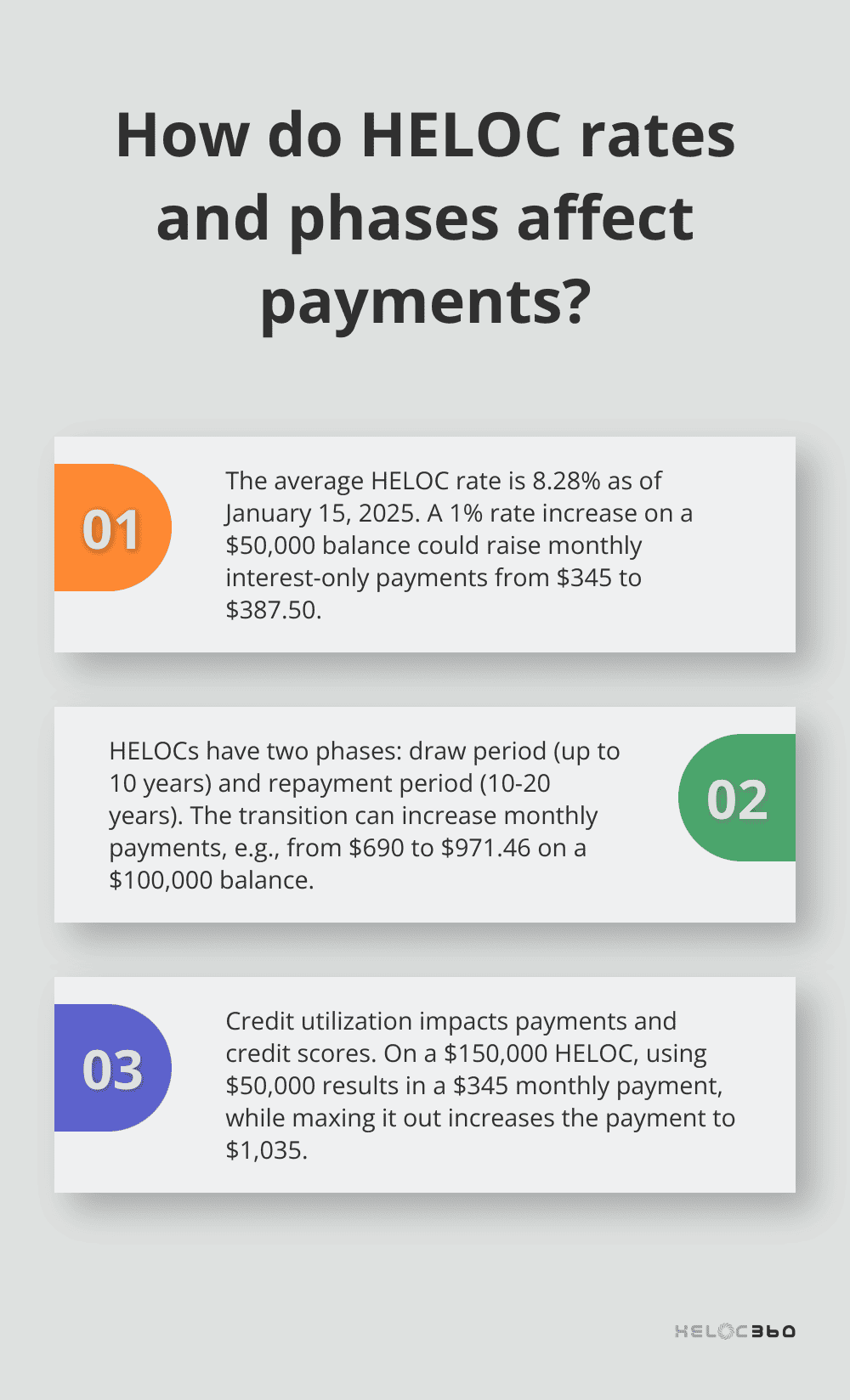 How do HELOC rates and phases affect payments?

01

The average HELOC rate is 8.28% as of January 15, 2025. A 1% rate increase on a \$50,000 balance could raise monthly interest-only payments from \$345 to \$387.50.

HELOCs have two phases: draw period (up to 10 years) and repayment period (10-20 years). The transition can increase monthly payments, e.g., from \$690 to \$971.46 on a \$100,000 balance.

02

03

Credit utilization impacts payments and credit scores. On a \$150,000 HELOC, using \$50,000 results in a \$345 monthly payment, while maxing it out increases the payment to \$1,035.

HELOC360