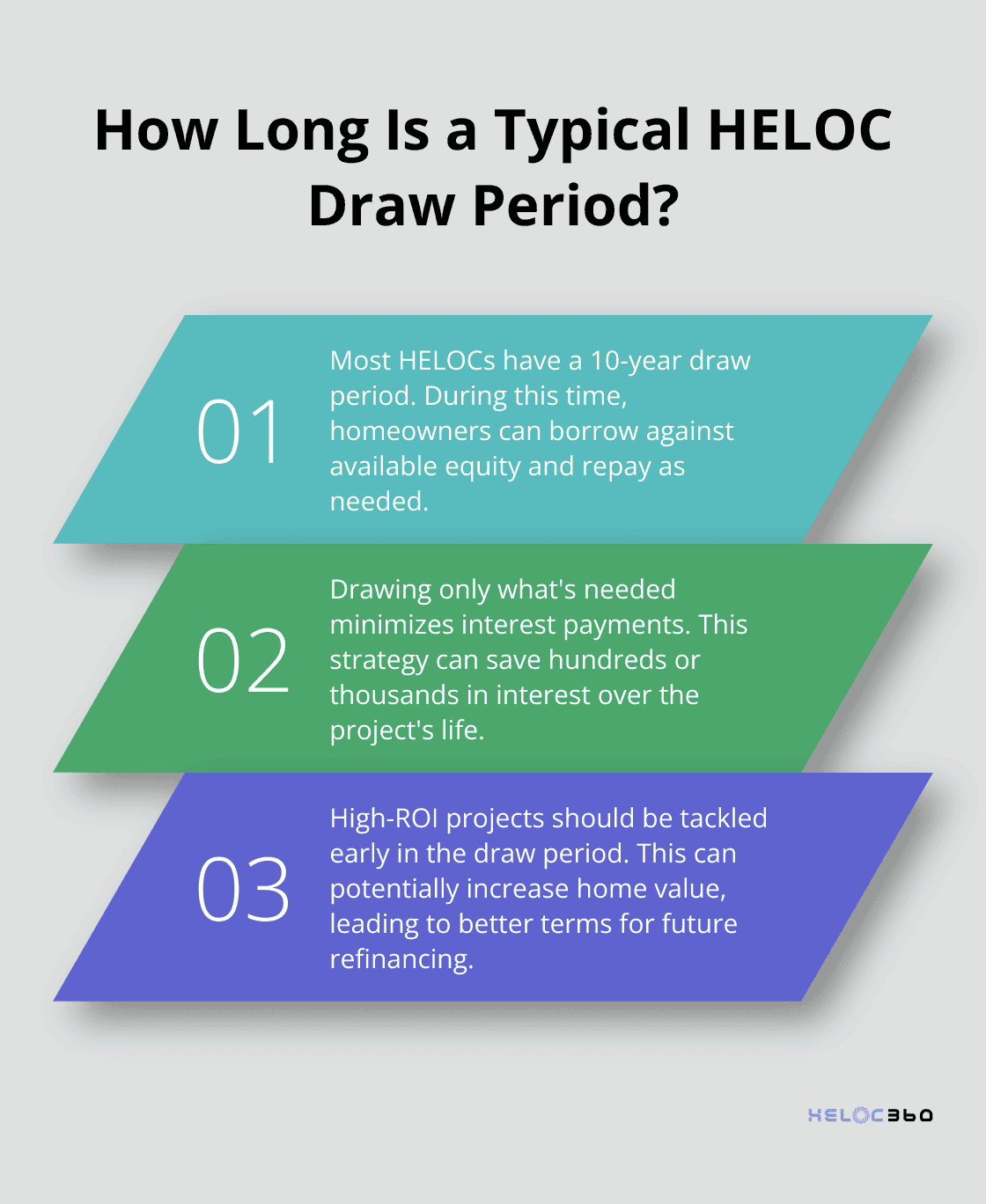 How Long Is a Typical HELOC Draw Period?

01

Most HELOCs have a 10-year draw period. During this time, homeowners can borrow against available equity and repay as needed.

02

Drawing only what's needed minimizes interest payments. This strategy can save hundreds or thousands in interest over the project's life.

03

High-ROI projects should be tackled early in the draw period. This can potentially increase home value, leading to better terms for future refinancing.

HELOC360