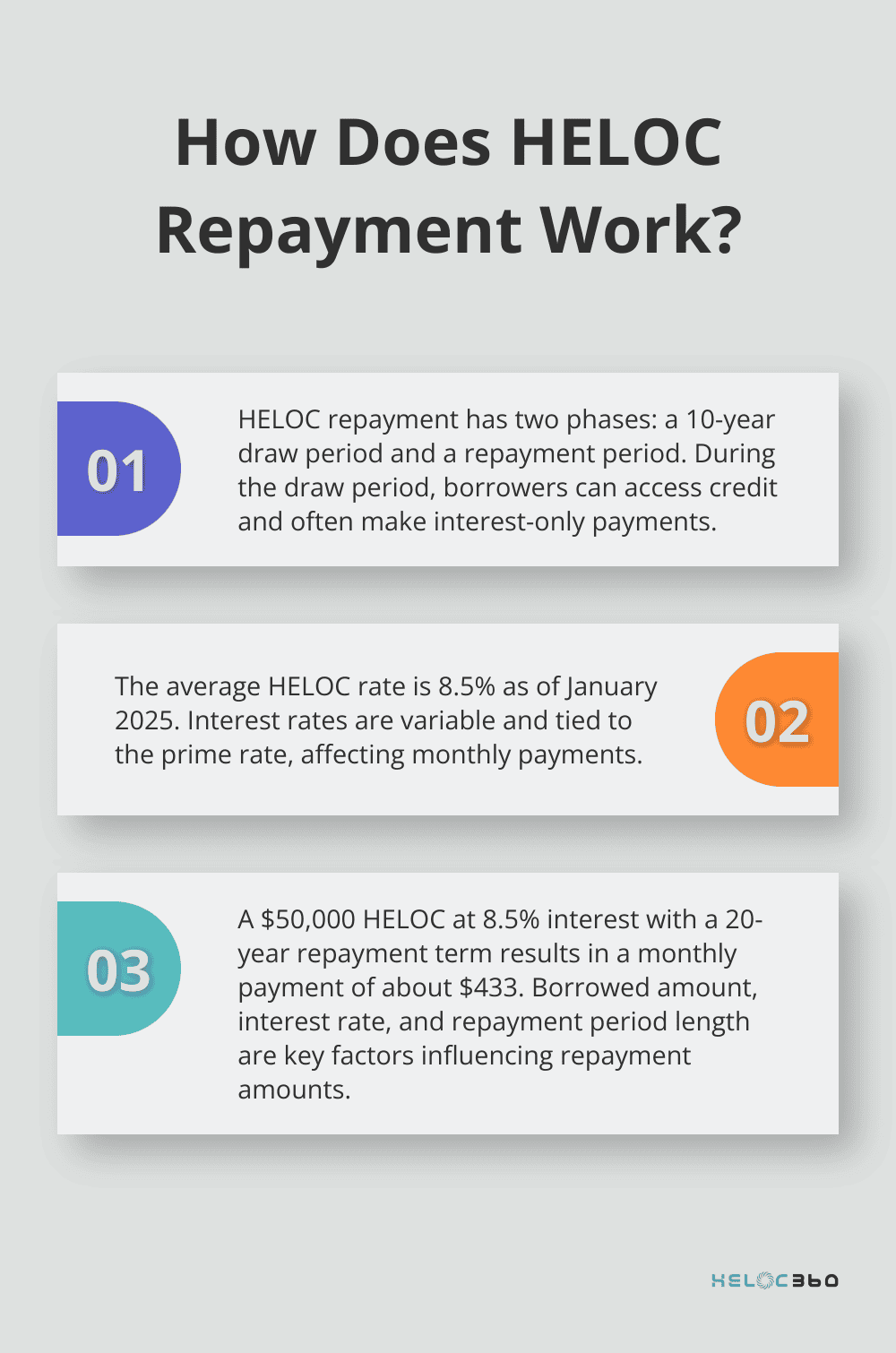 How Does HELOC Repayment Work?

01

HELOC repayment has two phases: a 10-year draw period and a repayment period. During the draw period, borrowers can access credit and often make interest-only payments.

The average HELOC rate is 8.5% as of January 2025. Interest rates are variable and tied to the prime rate, affecting monthly payments.

02

03

A \$50,000 HELOC at 8.5% interest with a 20-year repayment term results in a monthly payment of about \$433. Borrowed amount, interest rate, and repayment period length are key factors influencing repayment amounts.

HELOC360