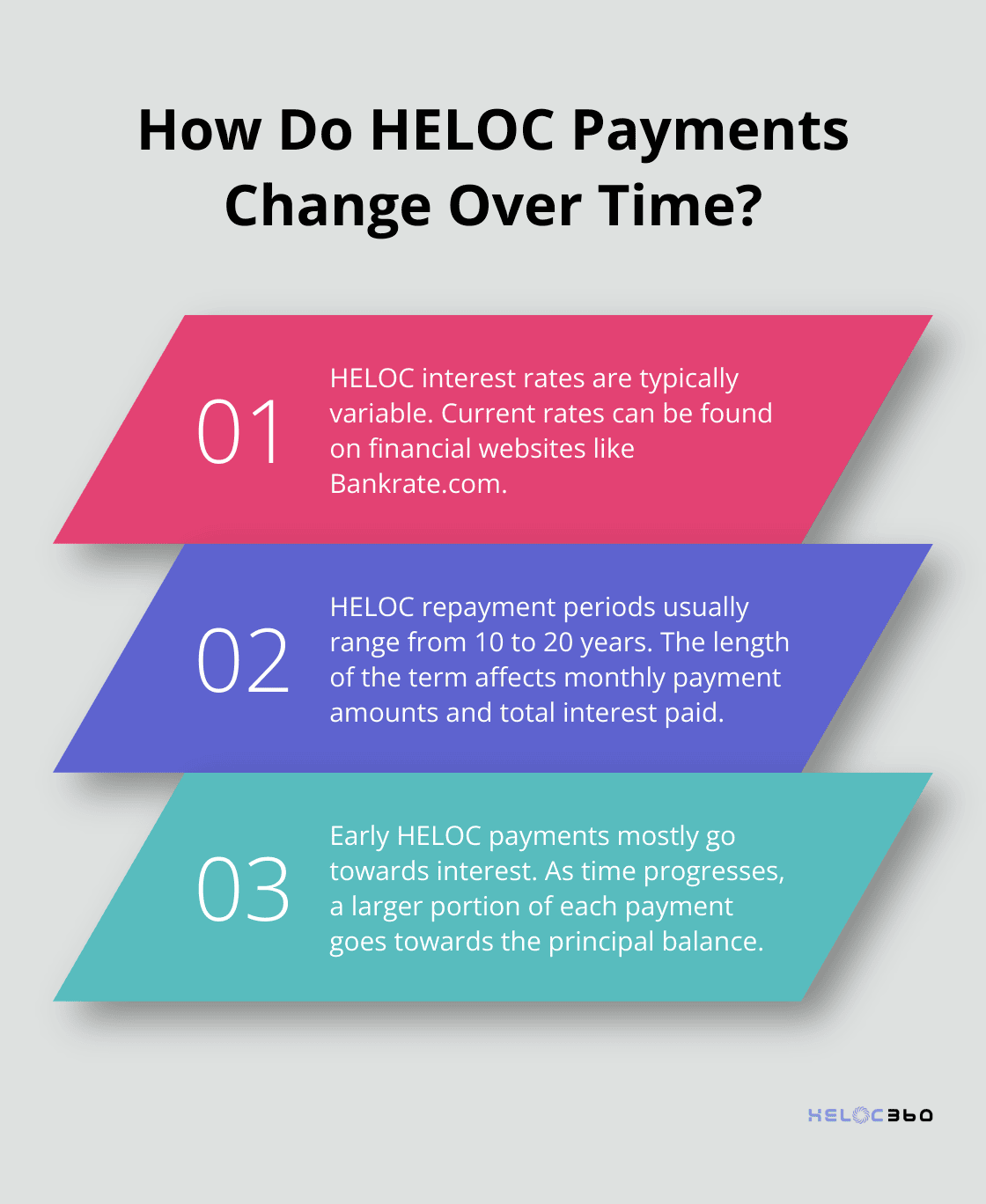 How Do HELOC Payments Change Over Time?

01

HELOC interest rates are typically variable. Current rates can be found on financial websites like Bankrate.com.

02

HELOC repayment periods usually range from 10 to 20 years. The length of the term affects monthly payment amounts and total interest paid.

03

Early HELOC payments mostly go towards interest. As time progresses, a larger portion of each payment goes towards the principal balance.

HELOC360