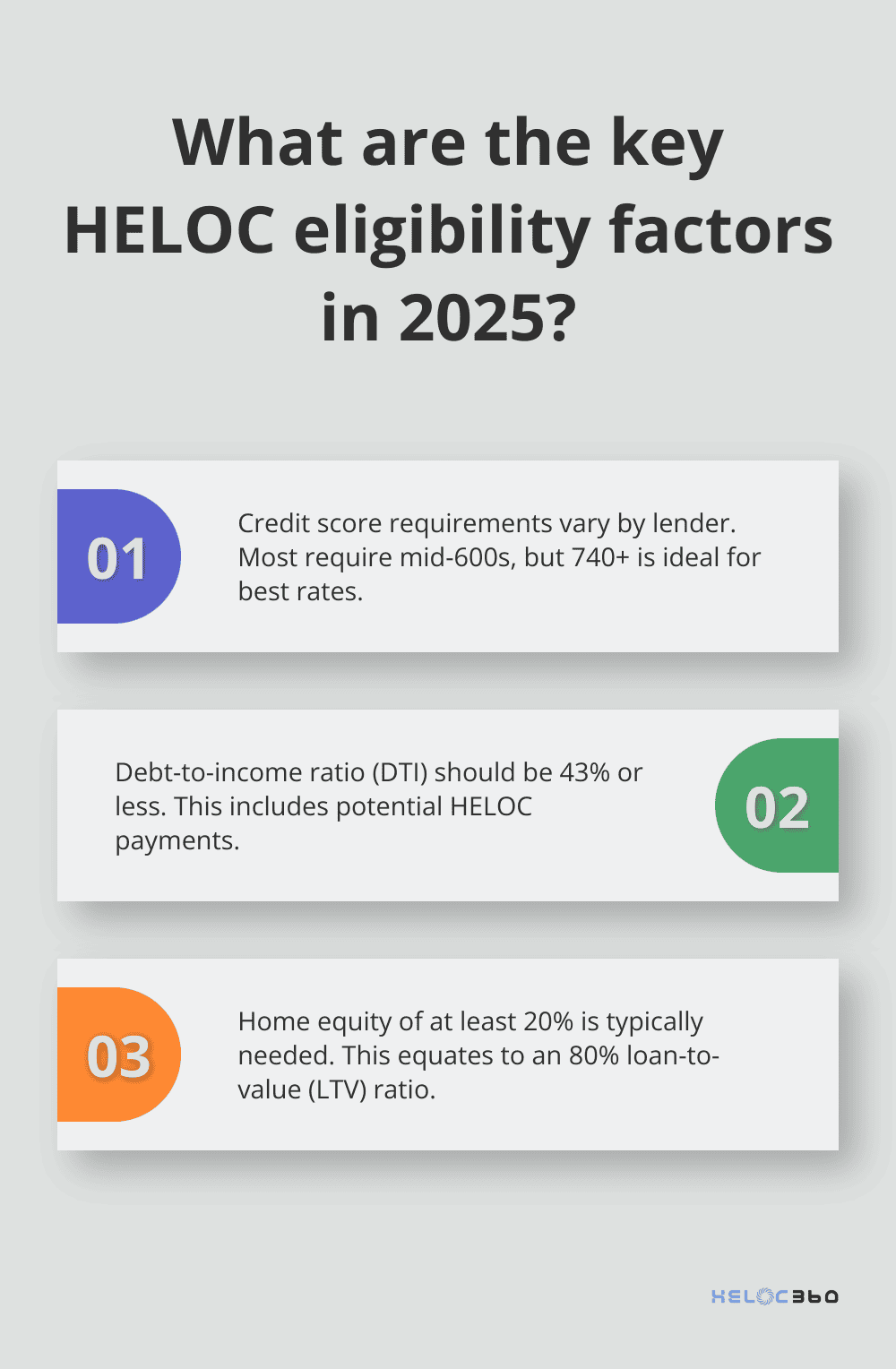 What are the key HELOC eligibility factors in 2025?

01

Credit score requirements vary by lender. Most require mid-600s, but 740+ is ideal for best rates.

Debt-to-income ratio (DTI) should be 43% or less. This includes potential HELOC payments.

02

03

Home equity of at least 20% is typically needed. This equates to an 80% loan-to-value (LTV) ratio.

HELOC360