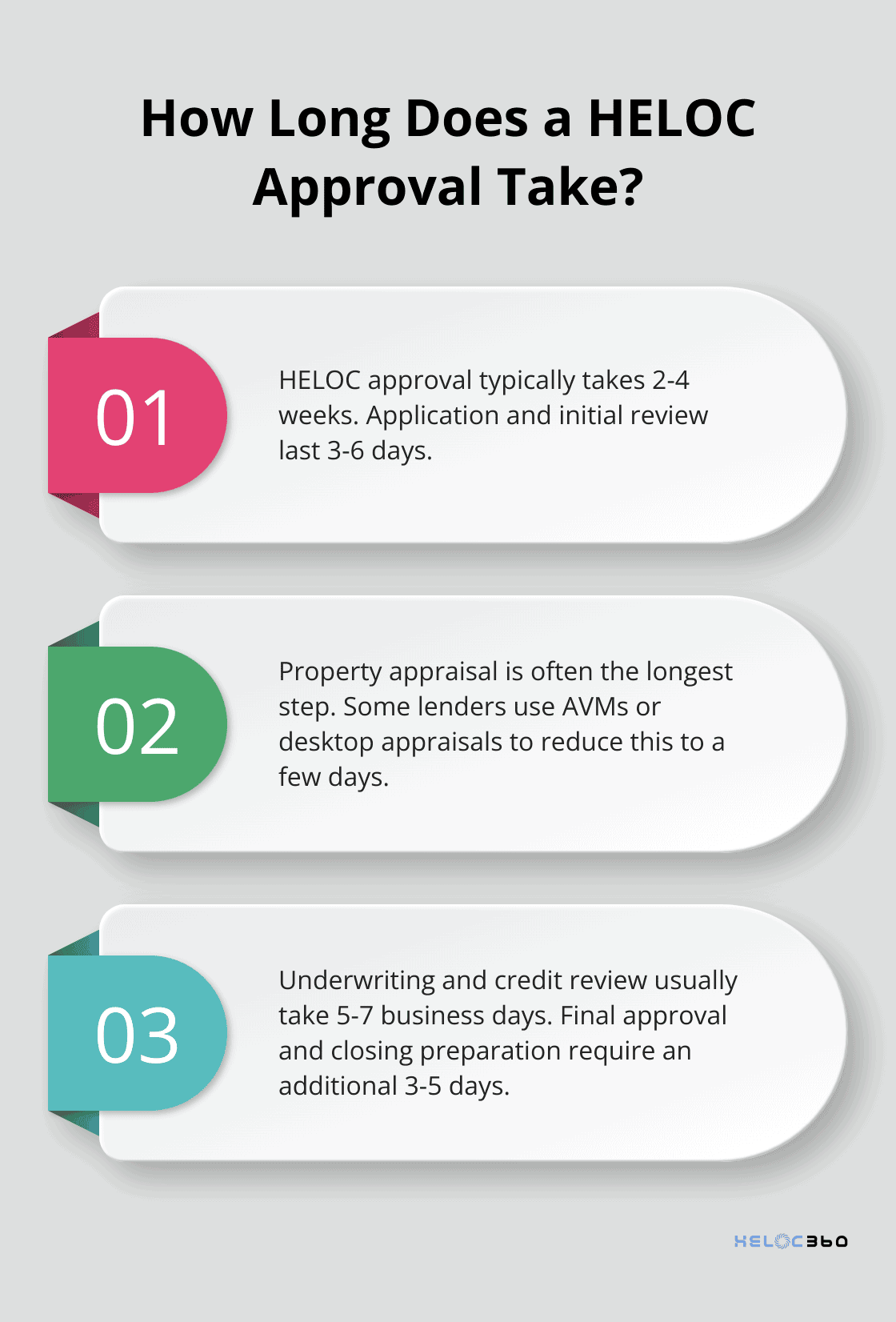 How Long Does a HELOC Approval Take?

01

HELOC approval typically takes 2-4 weeks. Application and initial review last 3-6 days.

02

Property appraisal is often the longest step. Some lenders use AVMs or desktop appraisals to reduce this to a few days.

03

Underwriting and credit review usually take 5-7 business days. Final approval and closing preparation require an additional 3-5 days.

HELOC360