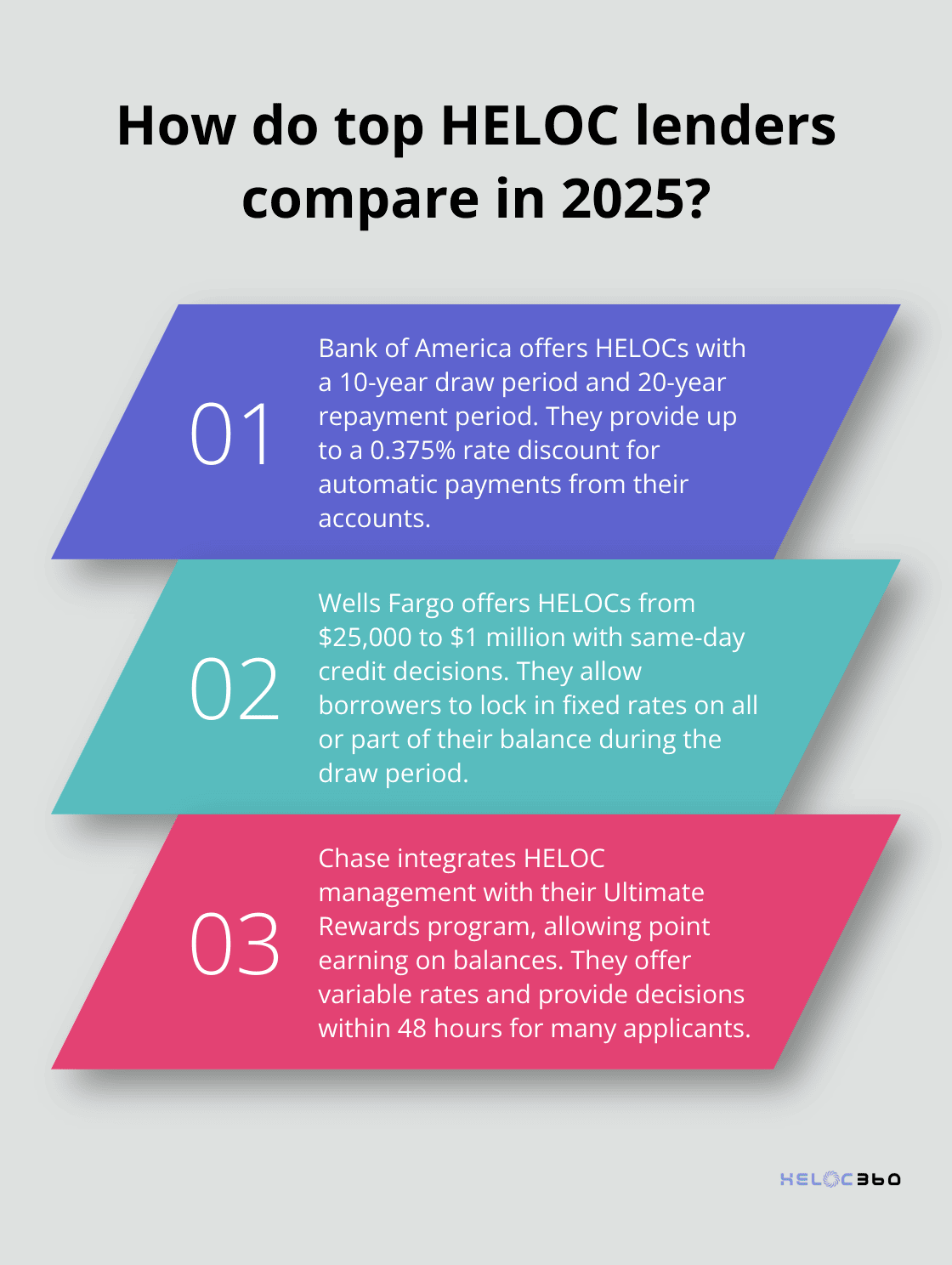 How do top HELOC lenders compare in 2025?

01

Bank of America offers HELOCs with a 10-year draw period and 20-year repayment period. They provide up to a 0.375% rate discount for automatic payments from their accounts.

02

Wells Fargo offers HELOCs from \$25,000 to \$1 million with same-day credit decisions. They allow borrowers to lock in fixed rates on all or part of their balance during the draw period.

03

Chase integrates HELOC management with their Ultimate Rewards program, allowing point earning on balances. They offer variable rates and provide decisions within 48 hours for many applicants.

HELOC360