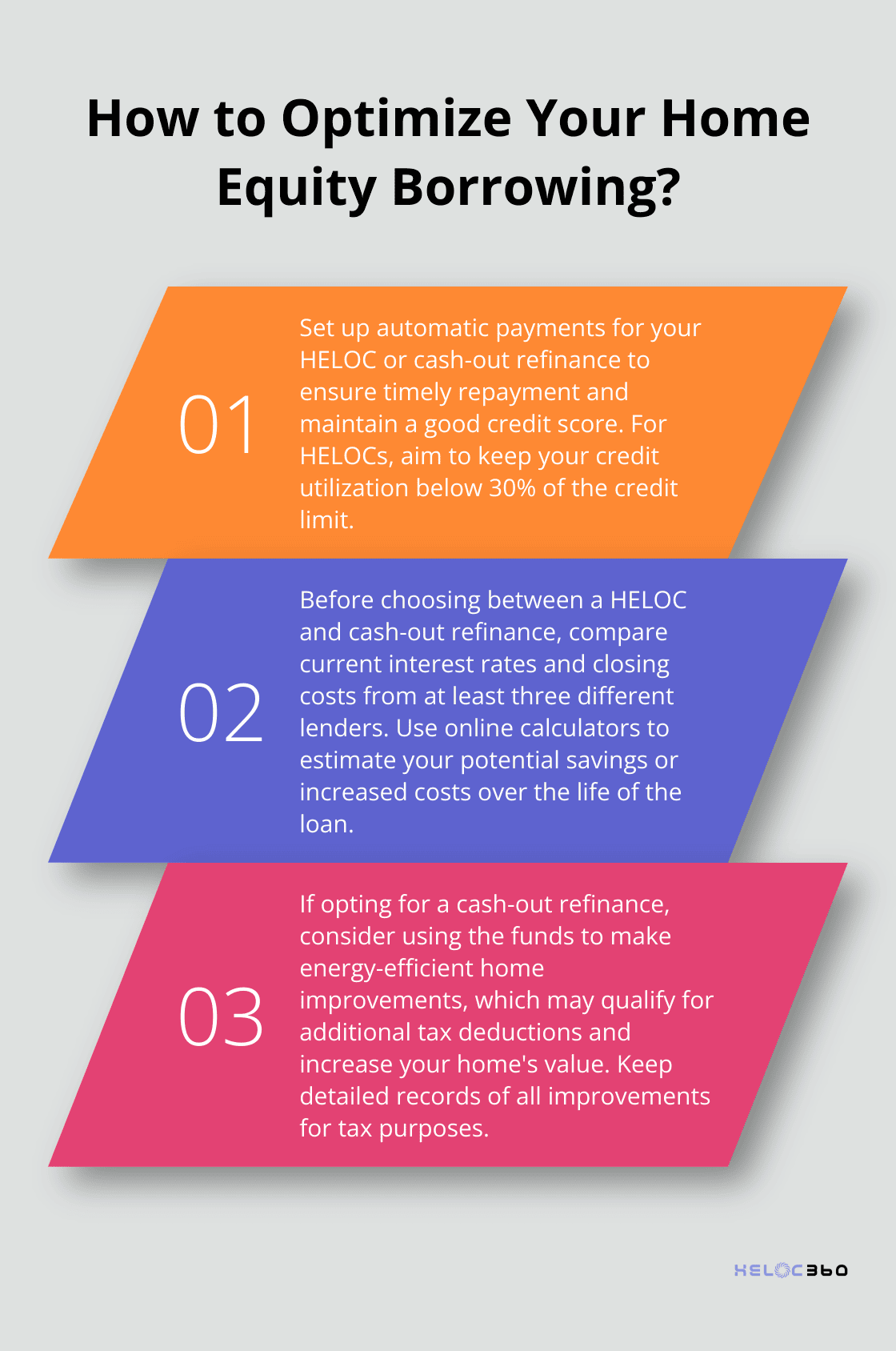 How to Optimize Your Home Equity Borrowing?

01

Set up automatic payments for your HELOC or cash-out refinance to ensure timely repayment and maintain a good credit score. For HELOCs, aim to keep your credit utilization below 30% of the credit limit.

02

Before choosing between a HELOC and cash-out refinance, compare current interest rates and closing costs from at least three different lenders. Use online calculators to estimate your potential savings or increased costs over the life of the loan.

03

If opting for a cash-out refinance, consider using the funds to make energy-efficient home improvements, which may qualify for additional tax deductions and increase your home's value. Keep detailed records of all improvements for tax purposes.

HELOC360