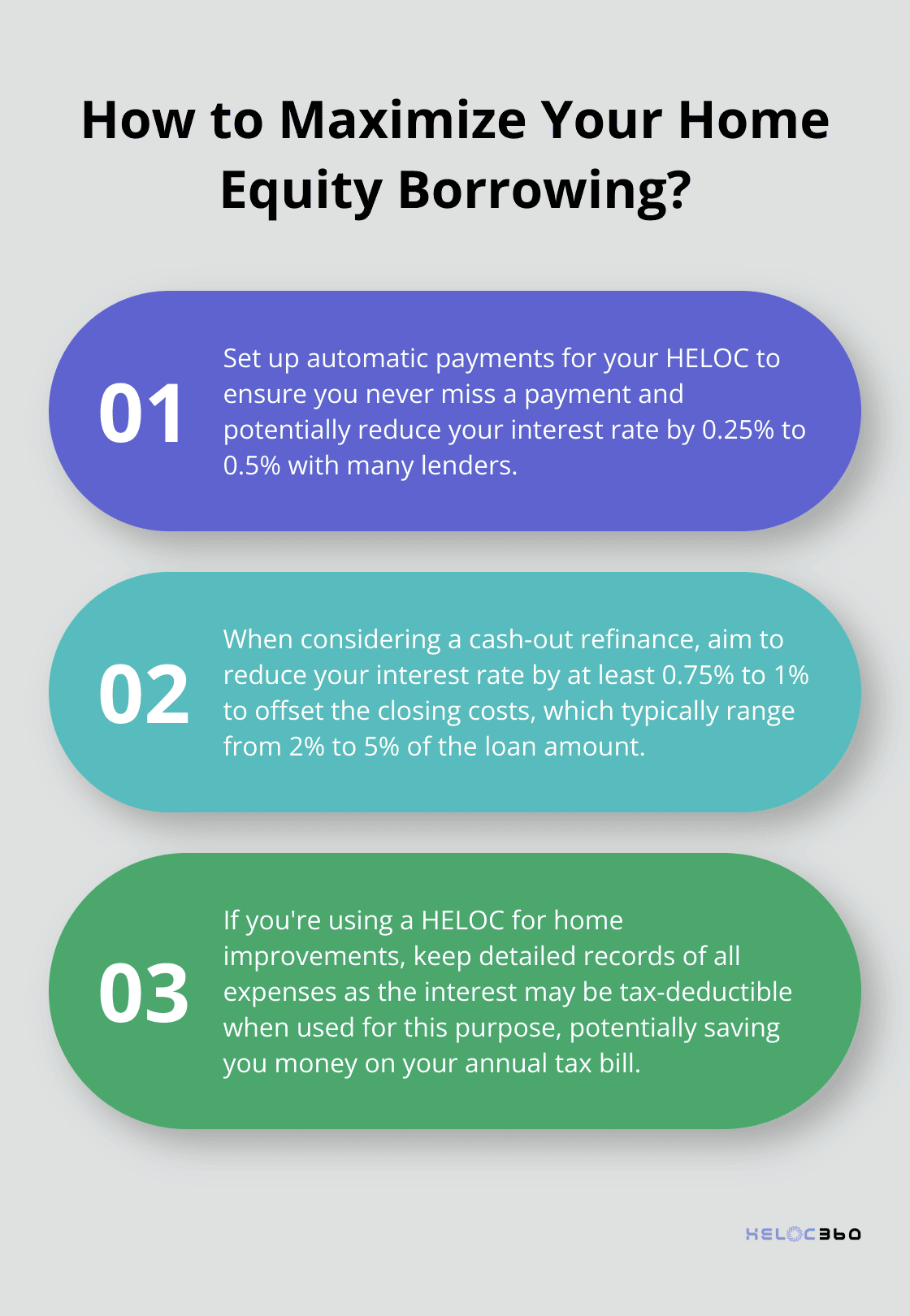 How to Maximize Your Home Equity Borrowing?

01

Set up automatic payments for your HELOC to ensure you never miss a payment and potentially reduce your interest rate by 0.25% to 0.5% with many lenders.

02

When considering a cash-out refinance, aim to reduce your interest rate by at least 0.75% to 1% to offset the closing costs, which typically range from 2% to 5% of the loan amount.

03

If you're using a HELOC for home improvements, keep detailed records of all expenses as the interest may be tax-deductible when used for this purpose, potentially saving you money on your annual tax bill.

HELOC360