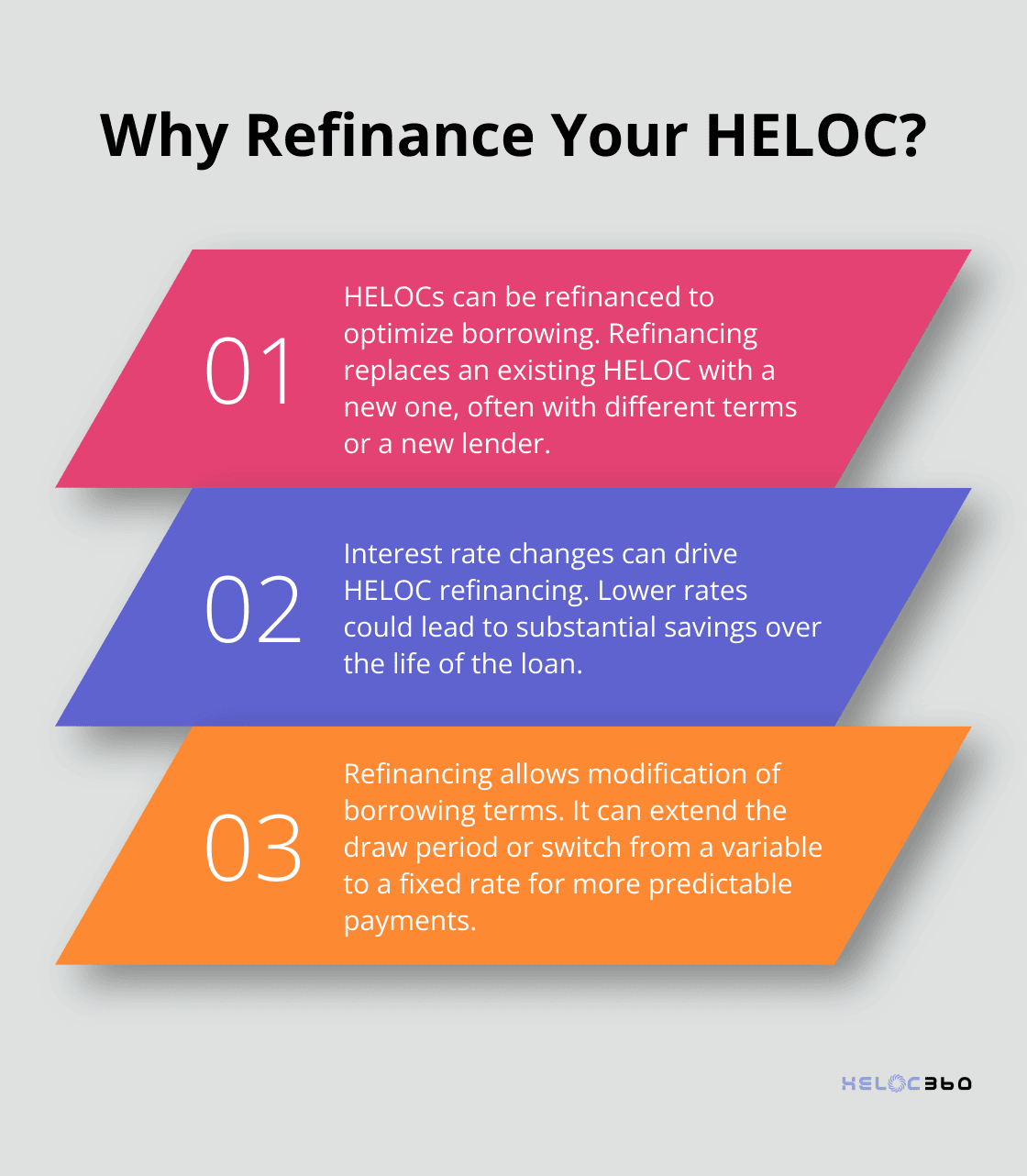 Why Refinance Your HELOC?

01

HELOCs can be refinanced to optimize borrowing. Refinancing replaces an existing HELOC with a new one, often with different terms or a new lender.

02

Interest rate changes can drive HELOC refinancing. Lower rates could lead to substantial savings over the life of the loan.

03

Refinancing allows modification of borrowing terms. It can extend the draw period or switch from a variable to a fixed rate for more predictable payments.

HELOC360